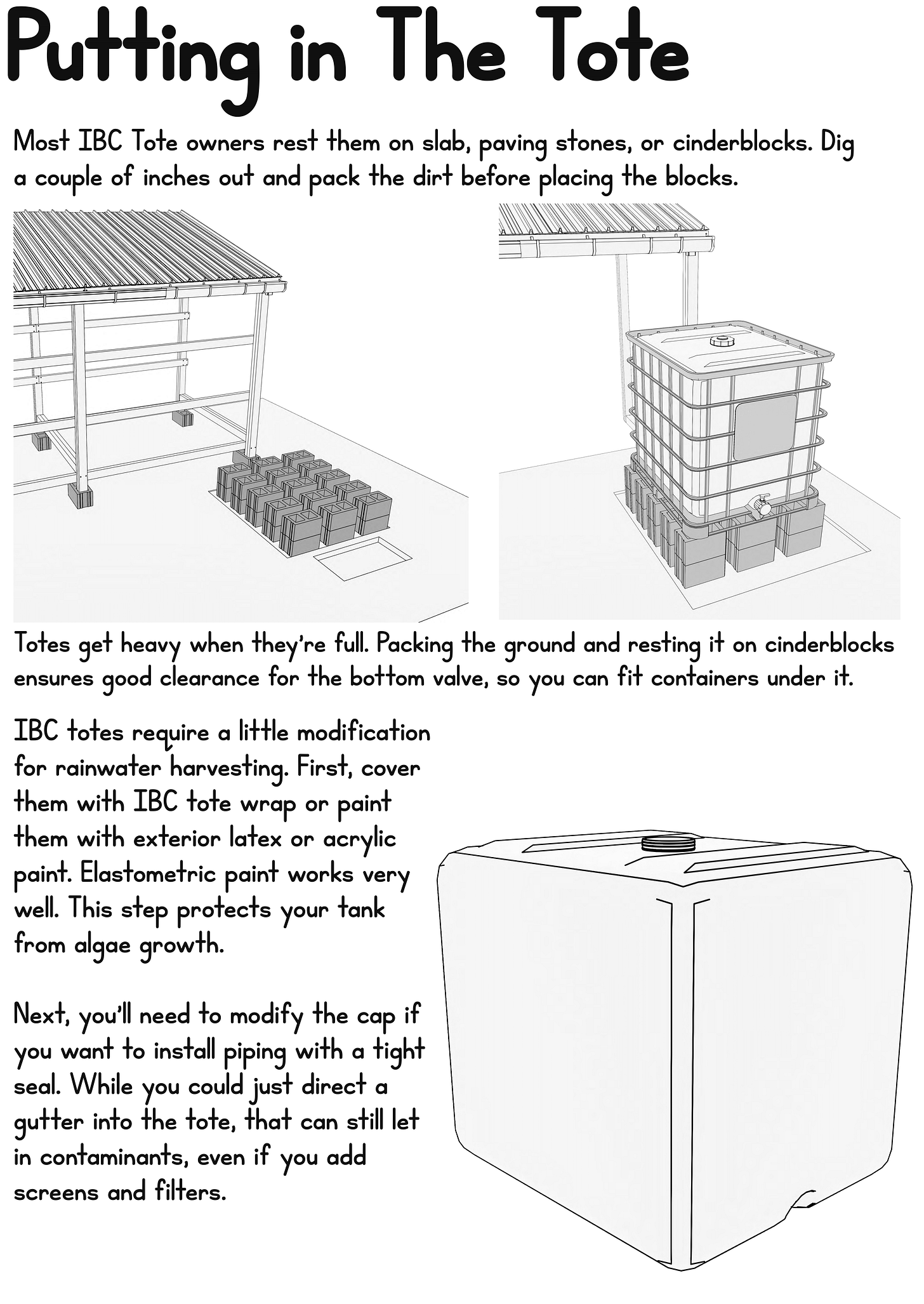 Putting in The Tote

Most IBC Tote owners rest them on slab, paving stones, or cinderblocks. Dig a couple of inches out and pack the dirt before placing the blocks.

Totes get heavy when they're full. Packing the ground and resting it on cinderblocks ensures good clearance for the bottom valve, so you can fit containers under it.

IBC totes require a little modification for rainwater harvesting. First, cover them with IBC tote wrap or paint them with exterior latex or acrylic paint. Elastometric paint works very well. This step protects your tank from algae growth.

Next, you'll need to modify the cap if you want to install piping with a tight seal. While you could just direct a gutter into the tote, that can still let in contaminants, even if you add screens and filters.