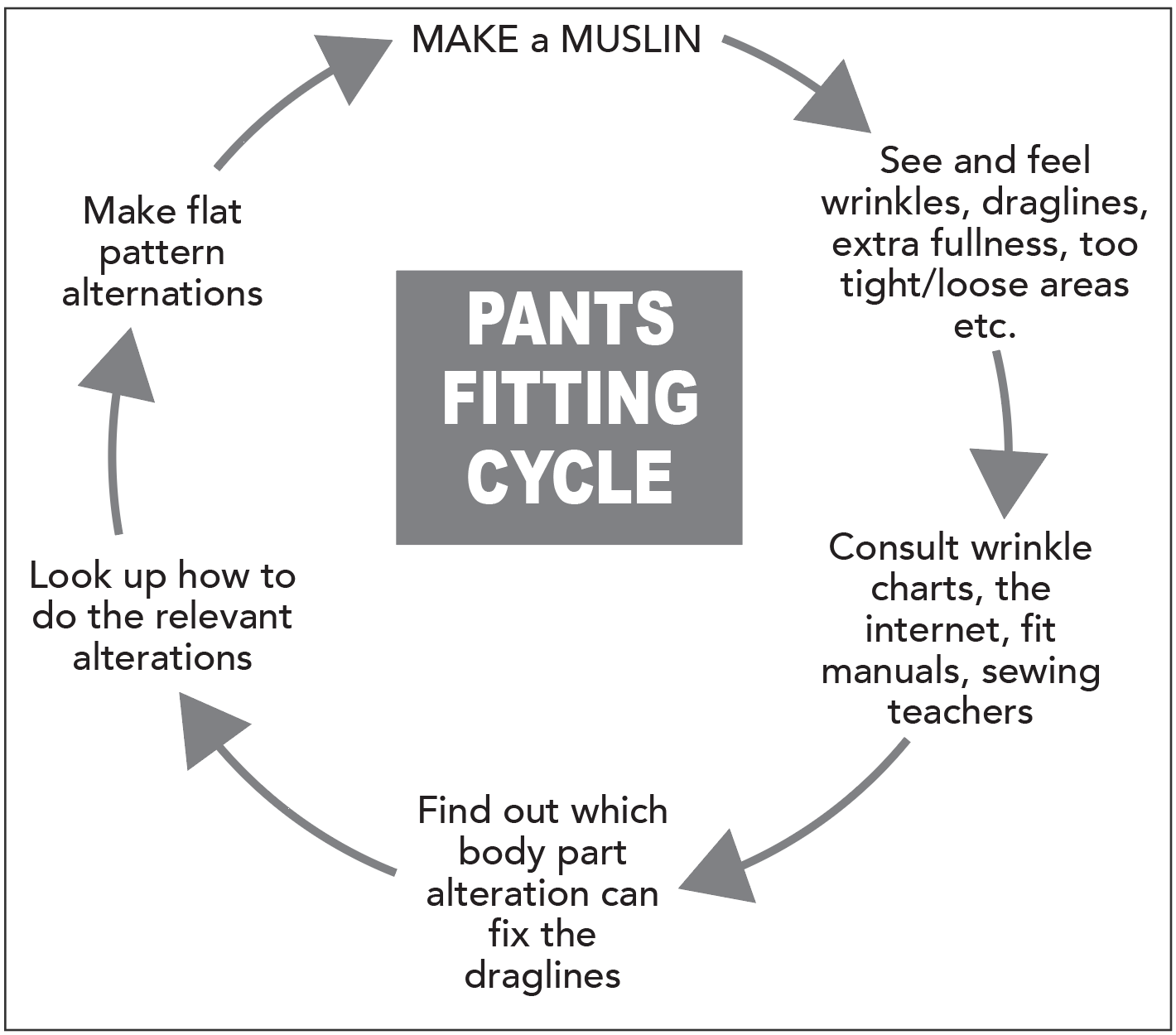 PANTS FITTING CYCLE

MAKE a MUSLIN

See and feel wrinkles, draglines, extra fullness, too tight/loose areas etc.

Consult wrinkle charts, the internet, fit manuals, sewing teachers

Find out which body part alteration can fix the draglines

Look up how to do the relevant alterations

Make flat pattern alternations