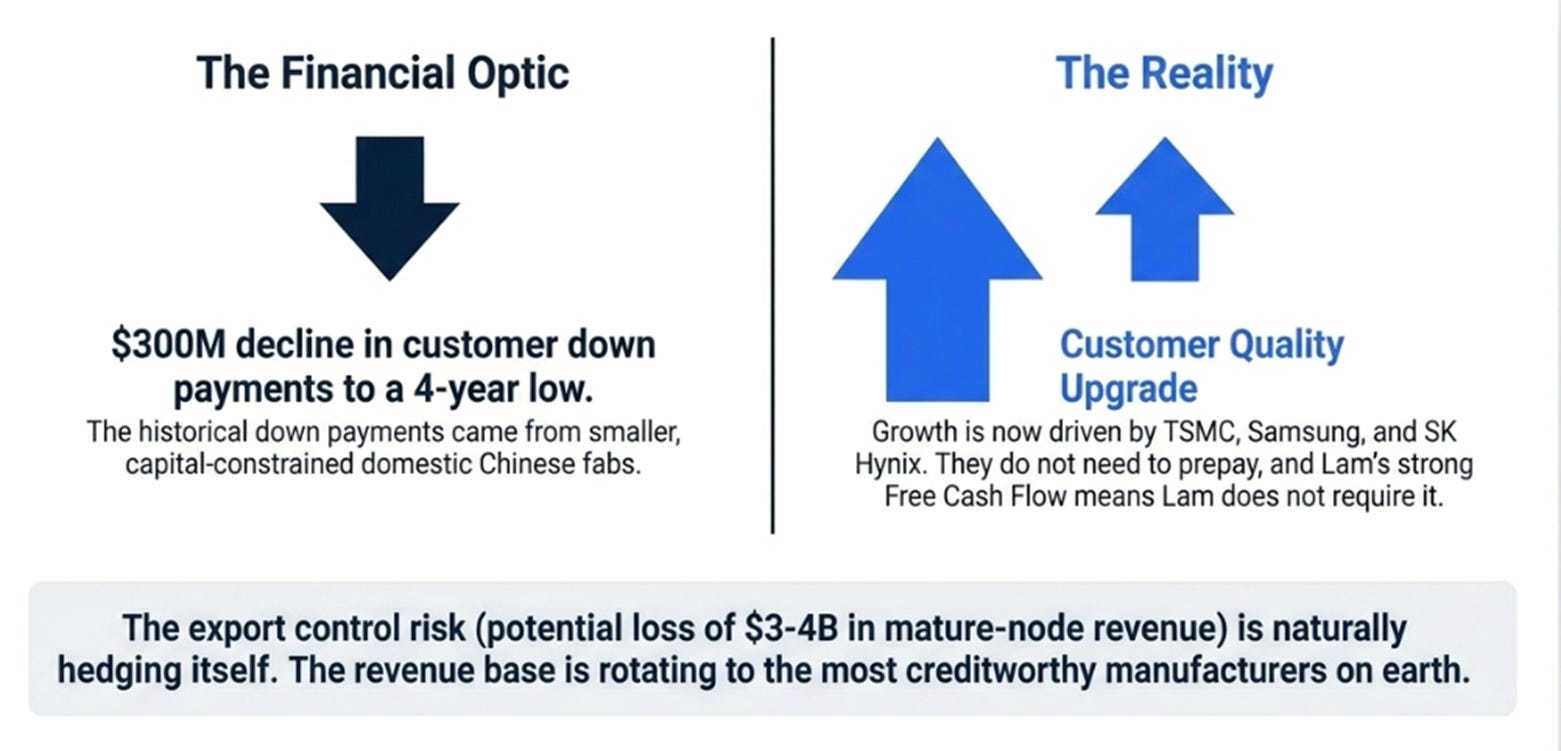 The Financial Optic

$300M decline in customer down payments to a 4-year low.

The historical down payments came from smaller, capital-constrained domestic Chinese fabs.

The Reality

Customer Quality Upgrade

Growth is now driven by TSMC, Samsung, and SK Hynix. They do not need to prepay, and Lam's strong Free Cash Flow means Lam does not require it.

The export control risk (potential loss of $3-4B in mature-node revenue) is naturally hedging itself. The revenue base is rotating to the most creditworthy manufacturers on earth.