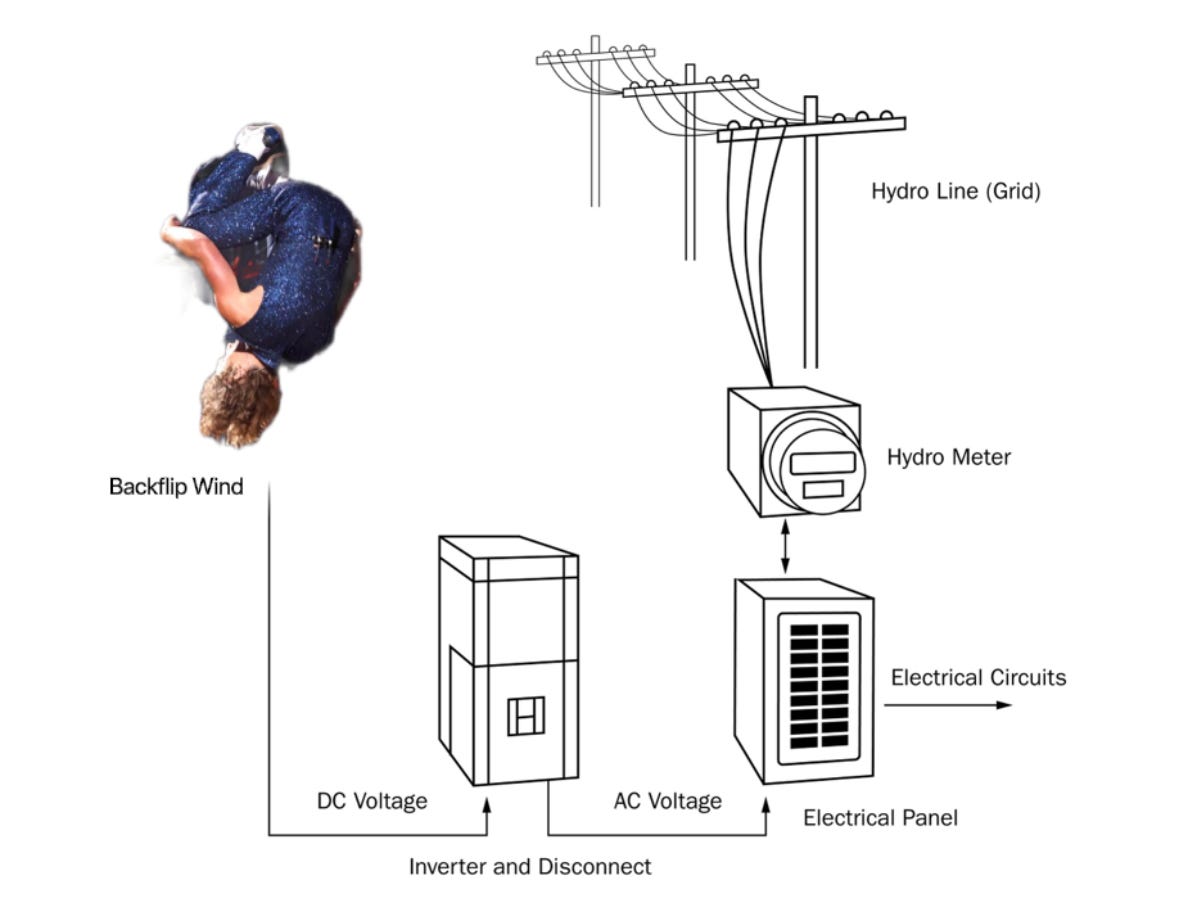 Hydro Line (Grid)

Backflip Wind

Hydro Meter

Electrical Circuits

DC Voltage

AC Voltage

Electrical Panel

Inverter and Disconnect