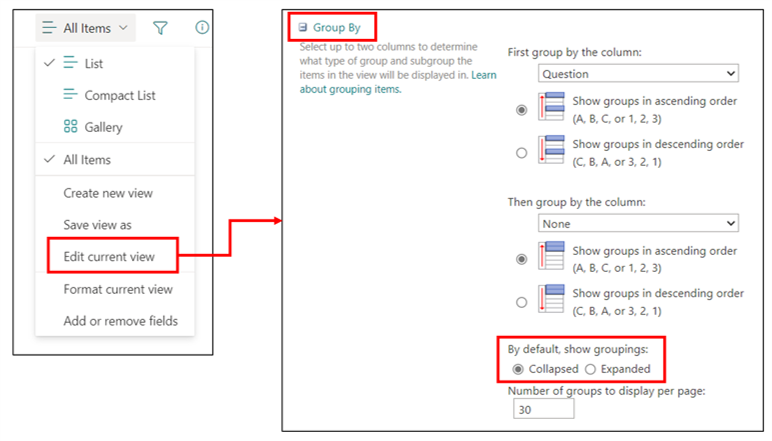 All Items

List
Compact List
Gallery
All Items
Create new view
Save view as
Edit current view
Format current view
Add or remove fields

Group By

Select up to two columns to determine what type of group and subgroup the items in the view will be displayed in. Learn about grouping items.

First group by the column:
Question
Show groups in ascending order (A, B, C, or 1, 2, 3)
Show groups in descending order (C, B, A, or 3, 2, 1)

Then group by the column:
None
Show groups in ascending order (A, B, C, or 1, 2, 3)
Show groups in descending order (C, B, A, or 3, 2, 1)

By default, show groupings:
Collapsed Expanded

Number of groups to display per page:
30