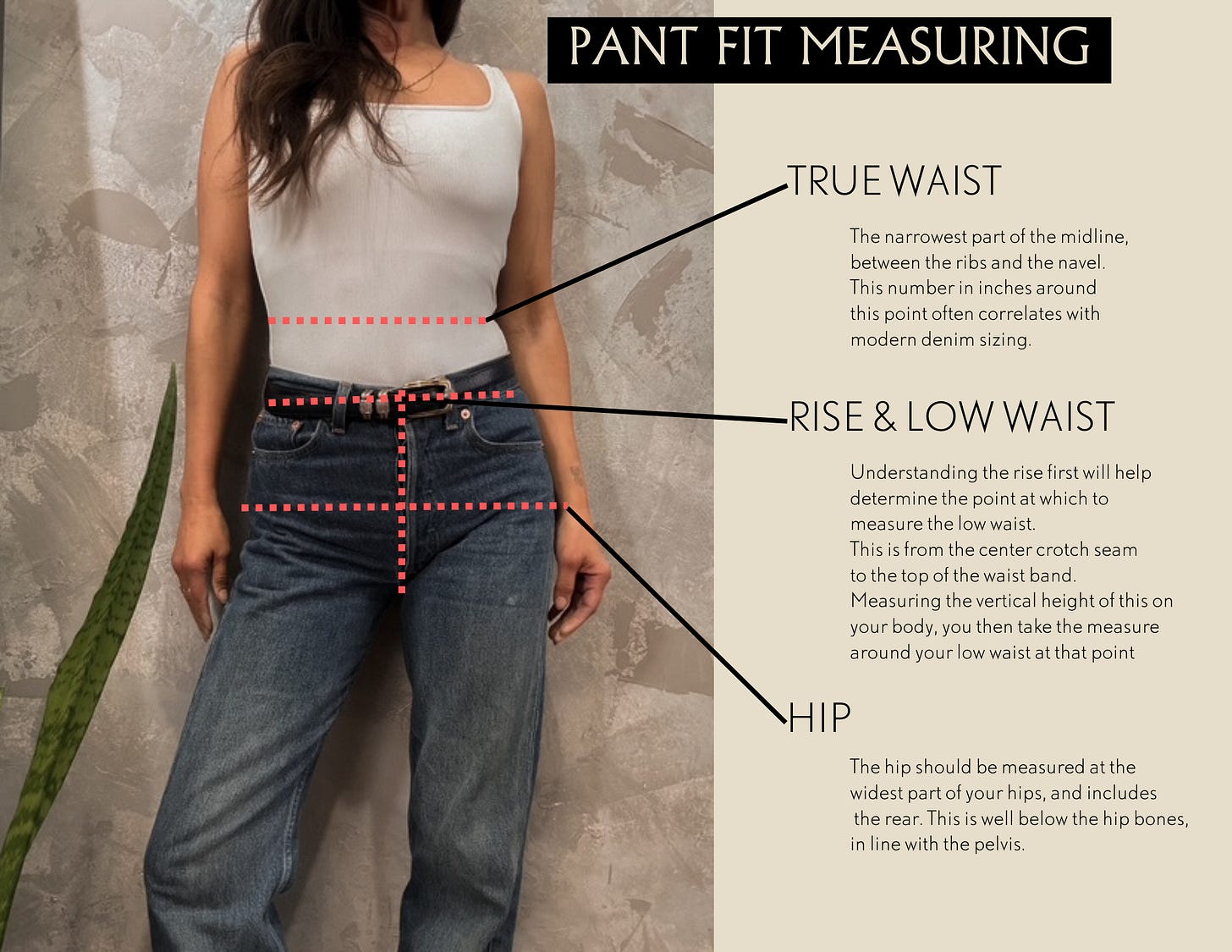 PANT FIT MEASURING

TRUE WAIST

The narrowest part of the midline, between the ribs and the navel. This number in inches around this point often correlates with modern denim sizing.

RISE & LOW WAIST

Understanding the rise first will help determine the point at which to measure the low waist.
This is from the center crotch seam to the top of the waist band.
Measuring the vertical height of this on your body, you then take the measure around your low waist at that point

HIP

The hip should be measured at the widest part of your hips, and includes the rear. This is well below the hip bones, in line with the pelvis.