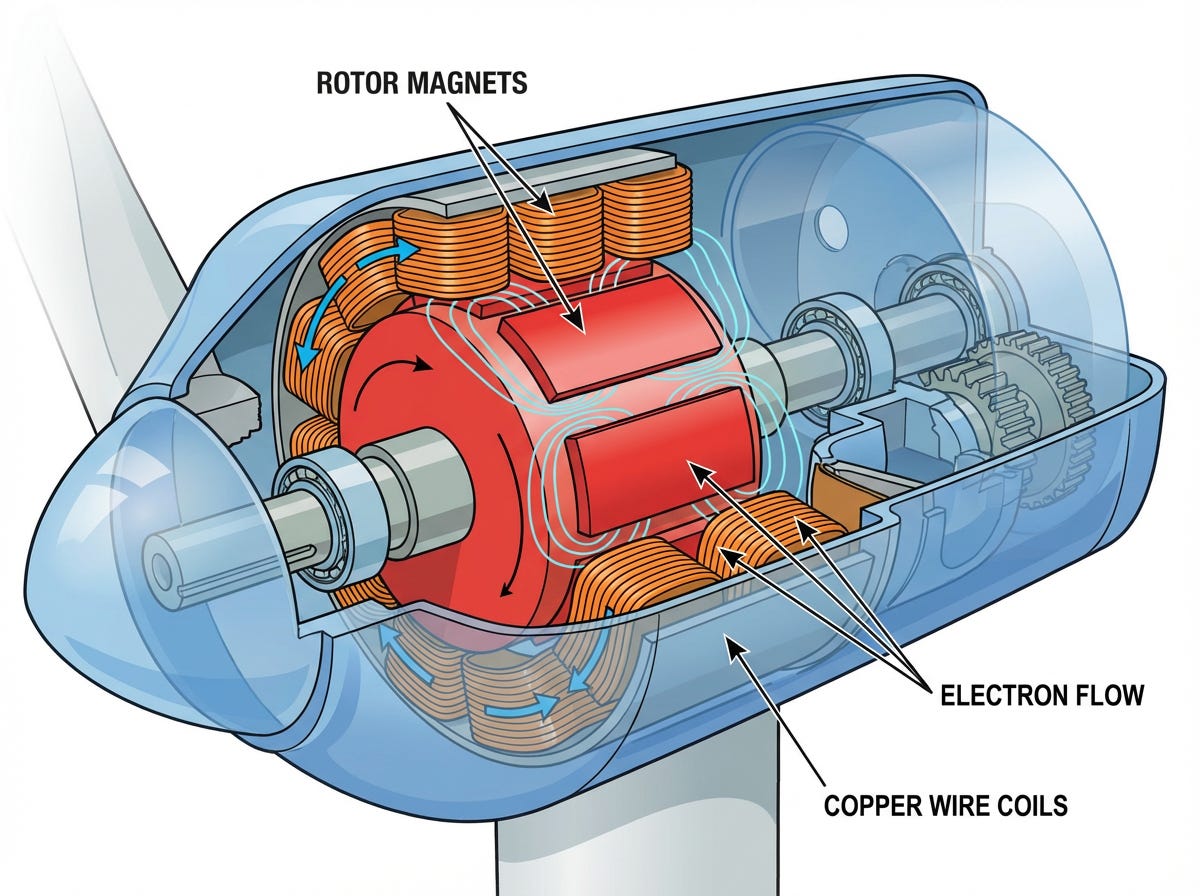 ROTOR MAGNETS

ELECTRON FLOW

COPPER WIRE COILS