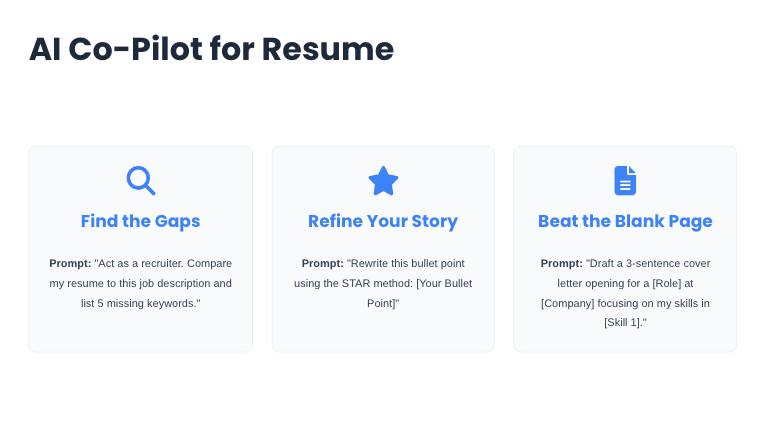 AI Co-Pilot for Resume

Find the Gaps

Prompt: "Act as a recruiter. Compare my resume to this job description and list 5 missing keywords."

Refine Your Story

Prompt: "Rewrite this bullet point using the STAR method: [Your Bullet Point]"

Beat the Blank Page

Prompt: "Draft a 3-sentence cover letter opening for a [Role] at [Company] focusing on my skills in [Skill 1]."