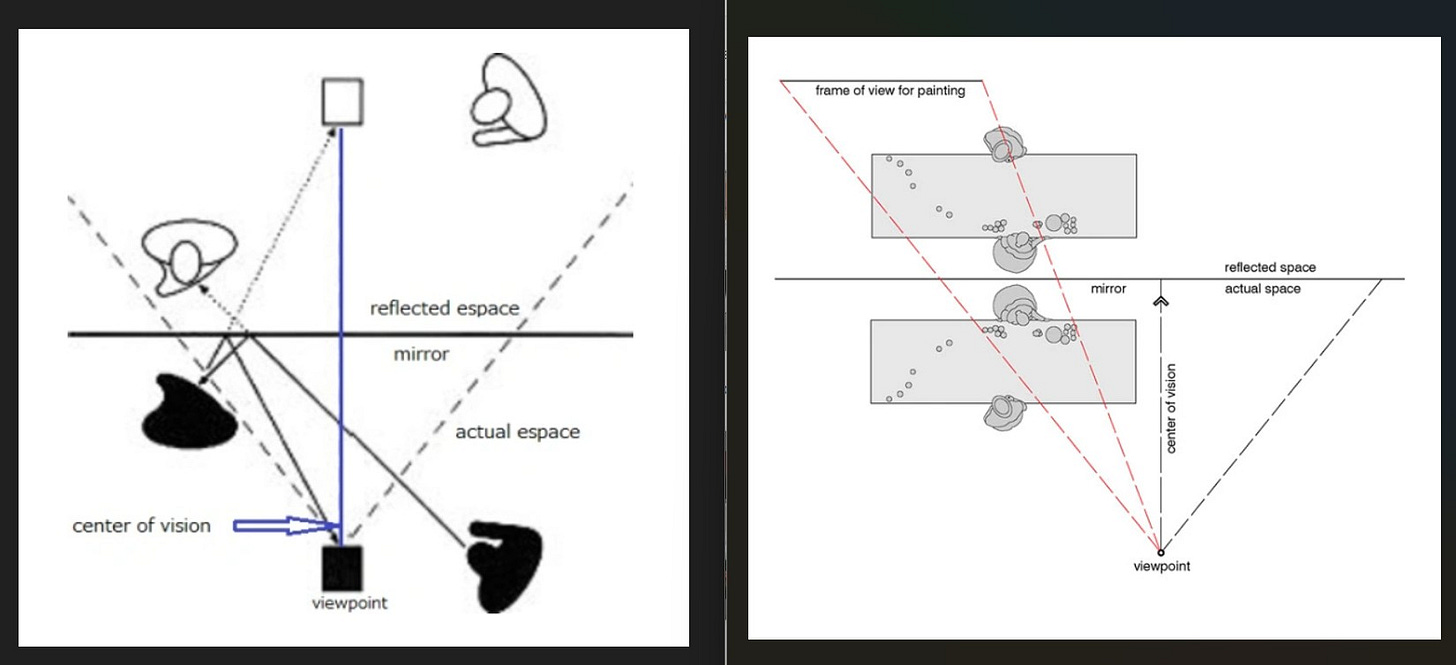 reflected espace

mirror

actual espace

center of vision

viewpoint

frame of view for painting

reflected space

mirror

actual space

center of vision

viewpoint