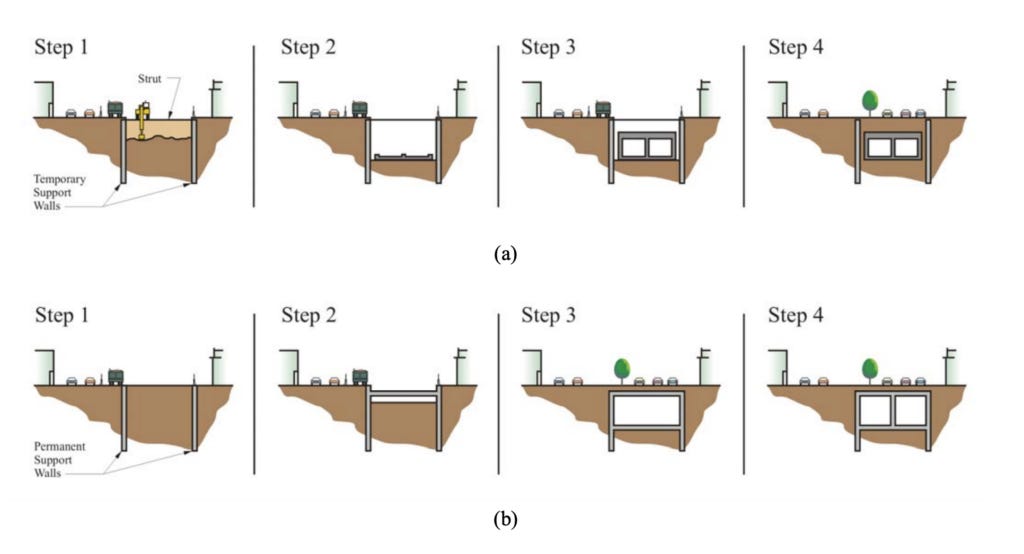 Step 1

Strut

Temporary Support Walls

Step 2

Step 3

Step 4

(a)

Step 1

Permanent Support Walls

Step 2

Step 3

Step 4

(b)