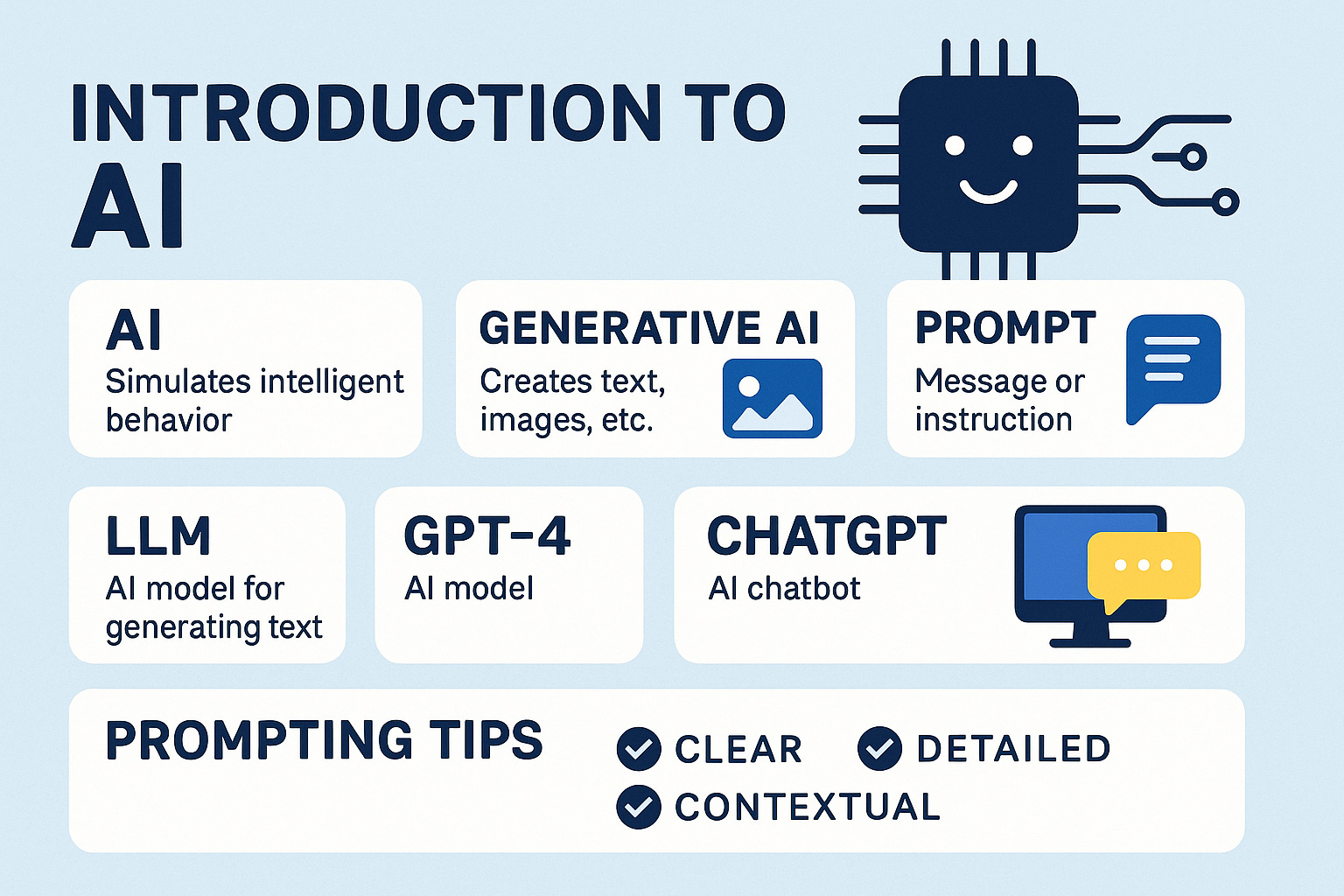 INTRODUCTION TO AI

AI
Simulates intelligent behavior

GENERATIVE AI
Creates text, images, etc.

PROMPT
Message or instruction

LLM
AI model for generating text

GPT-4
AI model

CHATGPT
AI chatbot

PROMPTING TIPS
CLEAR
DETAILED
CONTEXTUAL