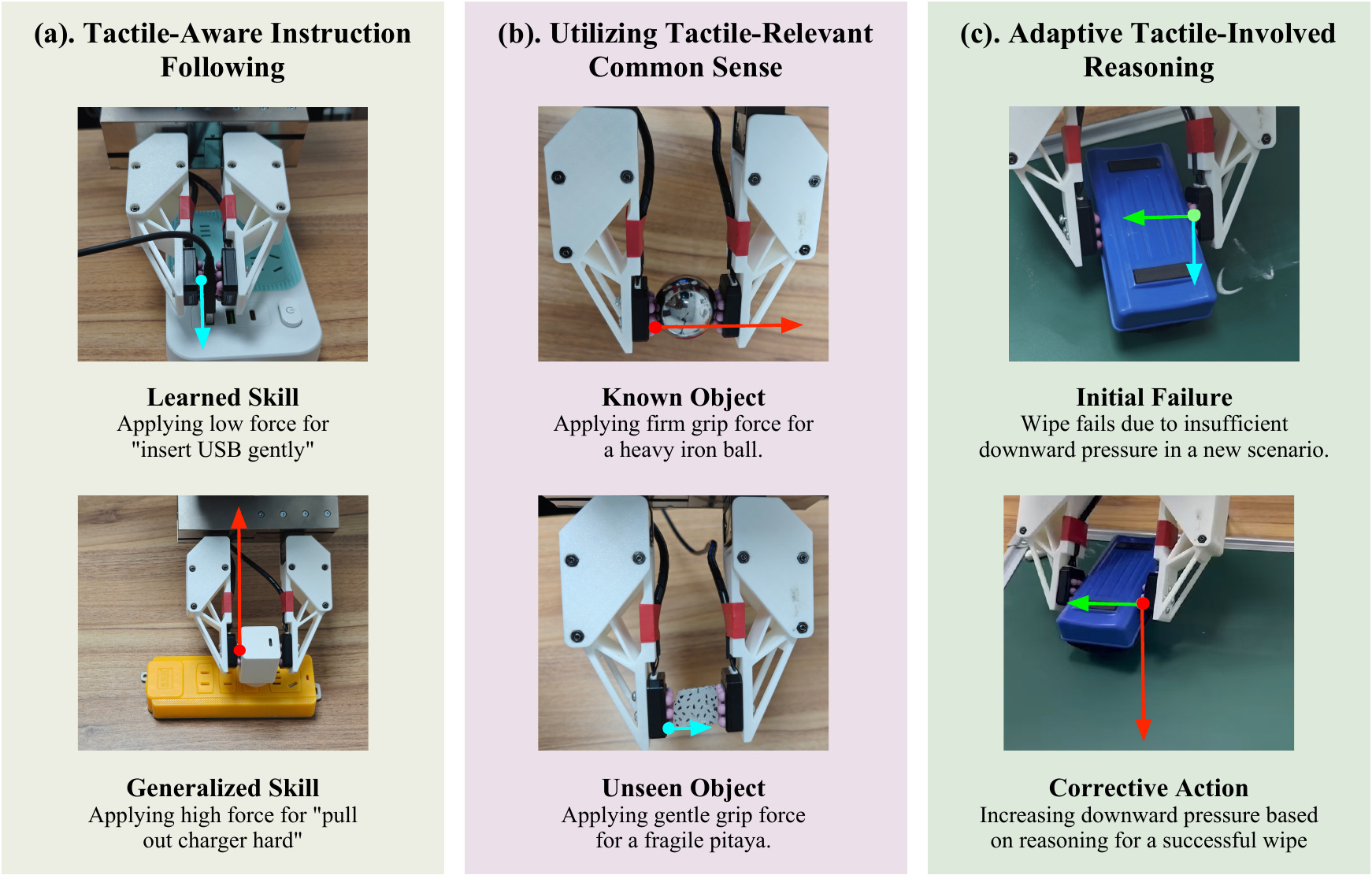 (a). Tactile-Aware Instruction Following

Learned Skill
Applying low force for "insert USB gently"

Generalized Skill
Applying high force for "pull out charger hard"

(b). Utilizing Tactile-Relevant Common Sense

Known Object
Applying firm grip force for a heavy iron ball.

Unseen Object
Applying gentle grip force for a fragile pitaya.

(c). Adaptive Tactile-Involved Reasoning

Initial Failure
Wipe fails due to insufficient downward pressure in a new scenario.

Corrective Action
Increasing downward pressure based on reasoning for a successful wipe