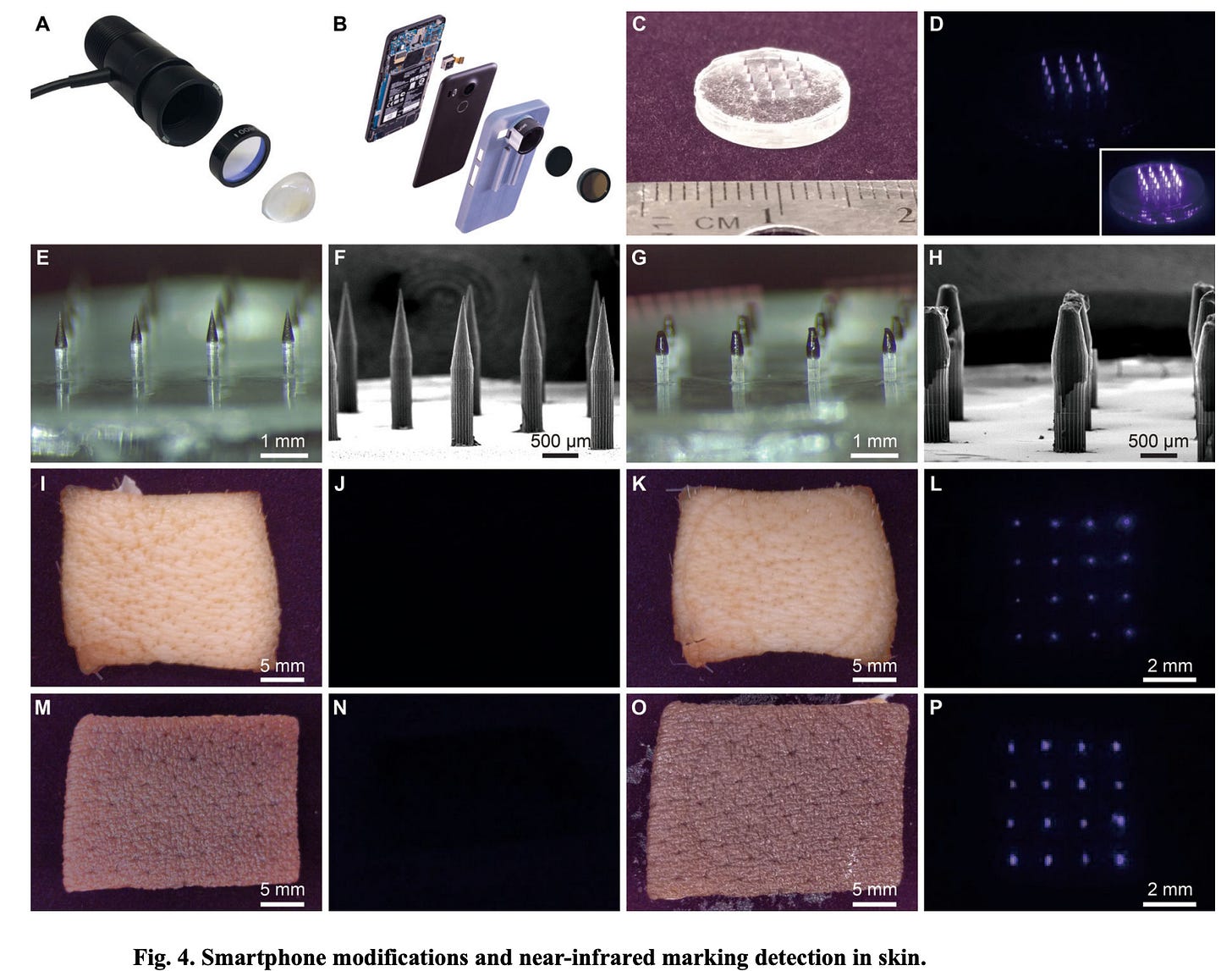 A

B

C

CM 1 2

D

E

1 mm

F

500 μm

G

1 mm

H

500 μm

I

5 mm

J

K

5 mm

L

2 mm

M

5 mm

N

O

5 mm

P

2 mm

Fig. 4. Smartphone modifications and near-infrared marking detection in skin.