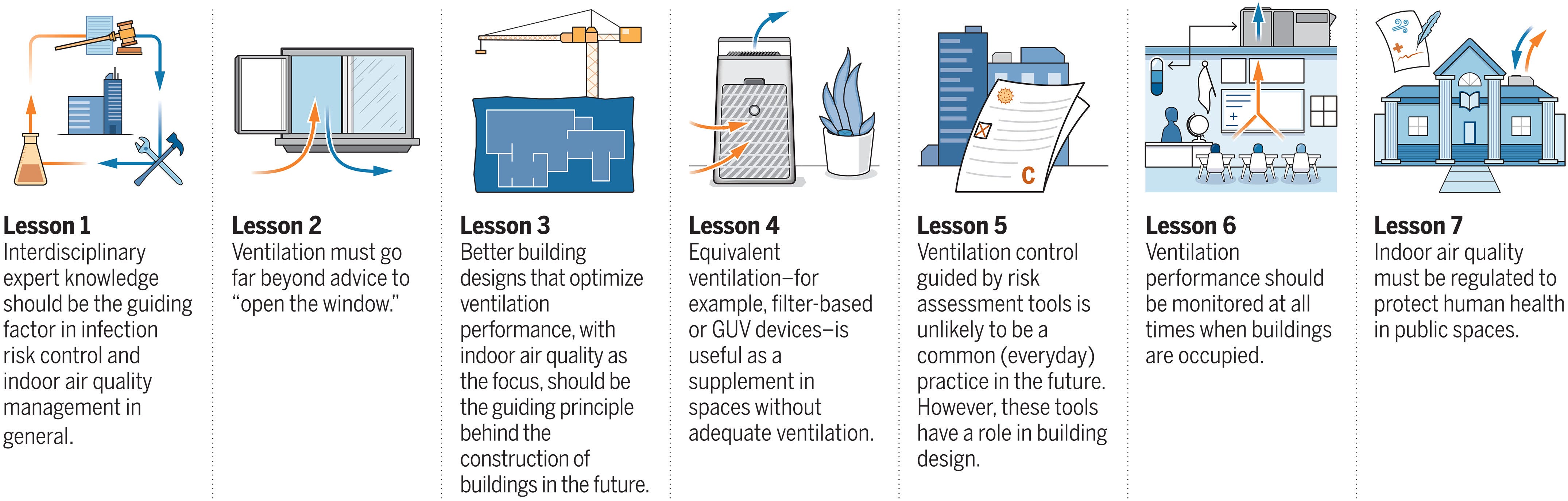 C

Lesson 1
Interdisciplinary expert knowledge should be the guiding factor in infection risk control and indoor air quality management in general.

Lesson 2
Ventilation must go far beyond advice to "open the window."

Lesson 3
Better building designs that optimize ventilation performance, with indoor air quality as the focus, should be the guiding principle behind the construction of buildings in the future.

Lesson 4
Equivalent ventilation–for example, filter-based or GUV devices–is useful as a supplement in spaces without adequate ventilation.

Lesson 5
Ventilation control guided by risk assessment tools is unlikely to be a common (everyday) practice in the future. However, these tools have a role in building design.

Lesson 6
Ventilation performance should be monitored at all times when buildings are occupied.

Lesson 7
Indoor air quality must be regulated to protect human health in public spaces.