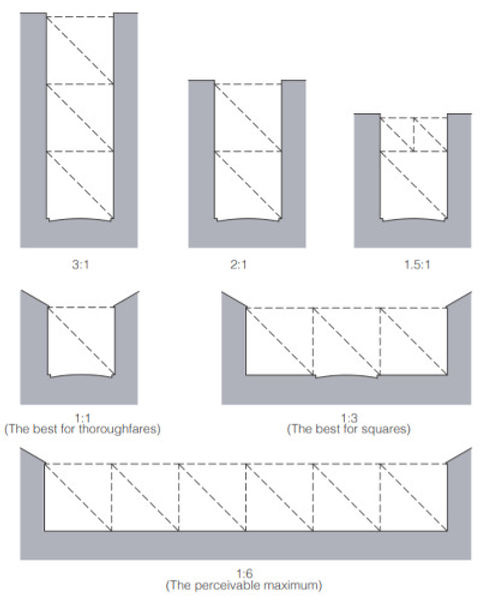 3:1

2:1

1.5:1

1:1
(The best for thoroughfares)

1:3
(The best for squares)

1:6
(The perceivable maximum)