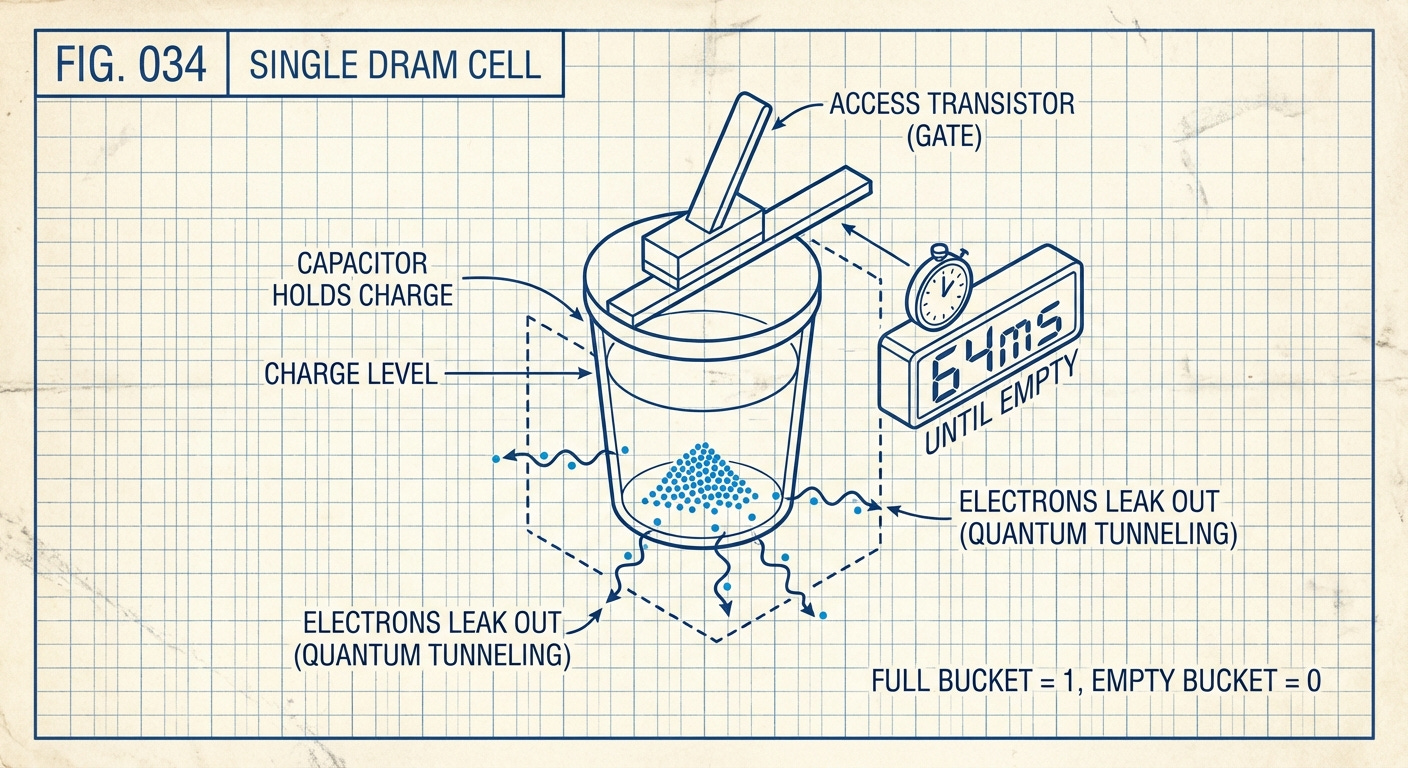 FIG. 034

SINGLE DRAM CELL

ACCESS TRANSISTOR (GATE)

CAPACITOR HOLDS CHARGE

CHARGE LEVEL

64ms

UNTIL EMPTY

ELECTRONS LEAK OUT (QUANTUM TUNNELING)

ELECTRONS LEAK OUT (QUANTUM TUNNELING)

FULL BUCKET = 1, EMPTY BUCKET = 0