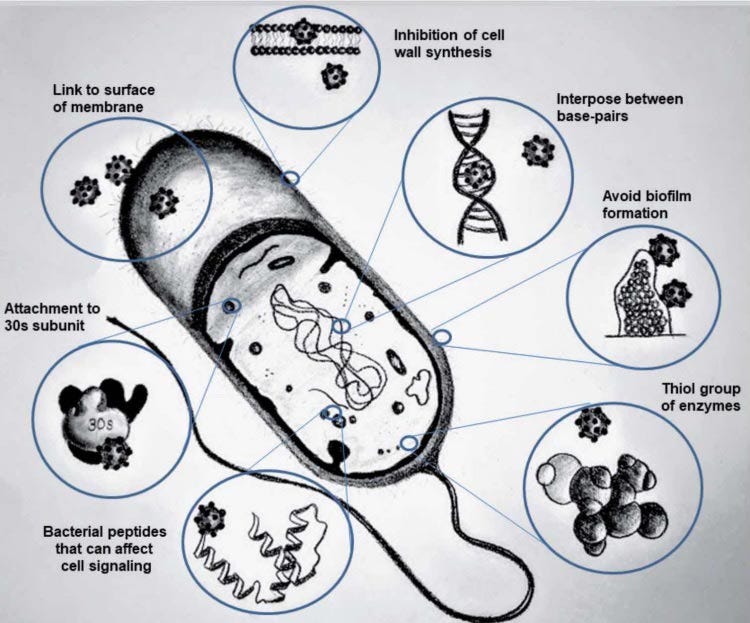 Inhibition of cell wall synthesis

Link to surface of membrane

Interpose between base-pairs

Avoid biofilm formation

Attachment to 30s subunit

30s

Thiol group of enzymes

Bacterial peptides that can affect cell signaling