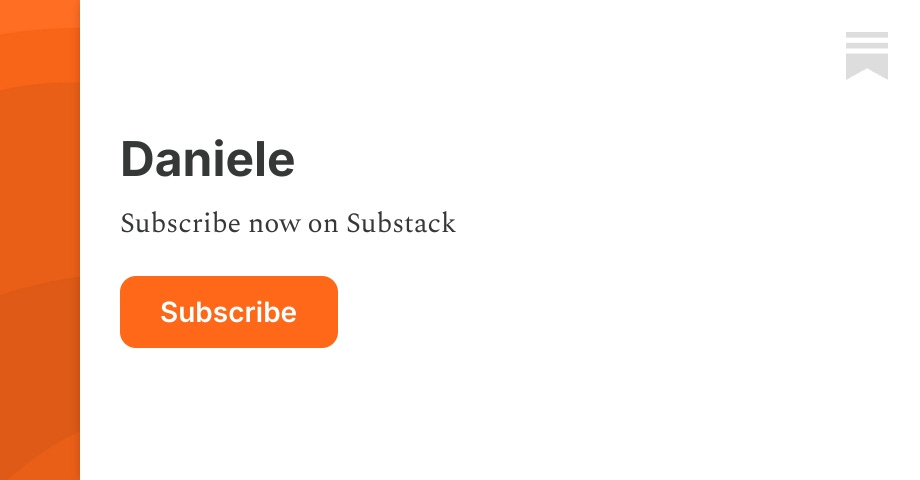 Daniele

Subscribe now on Substack

Subscribe