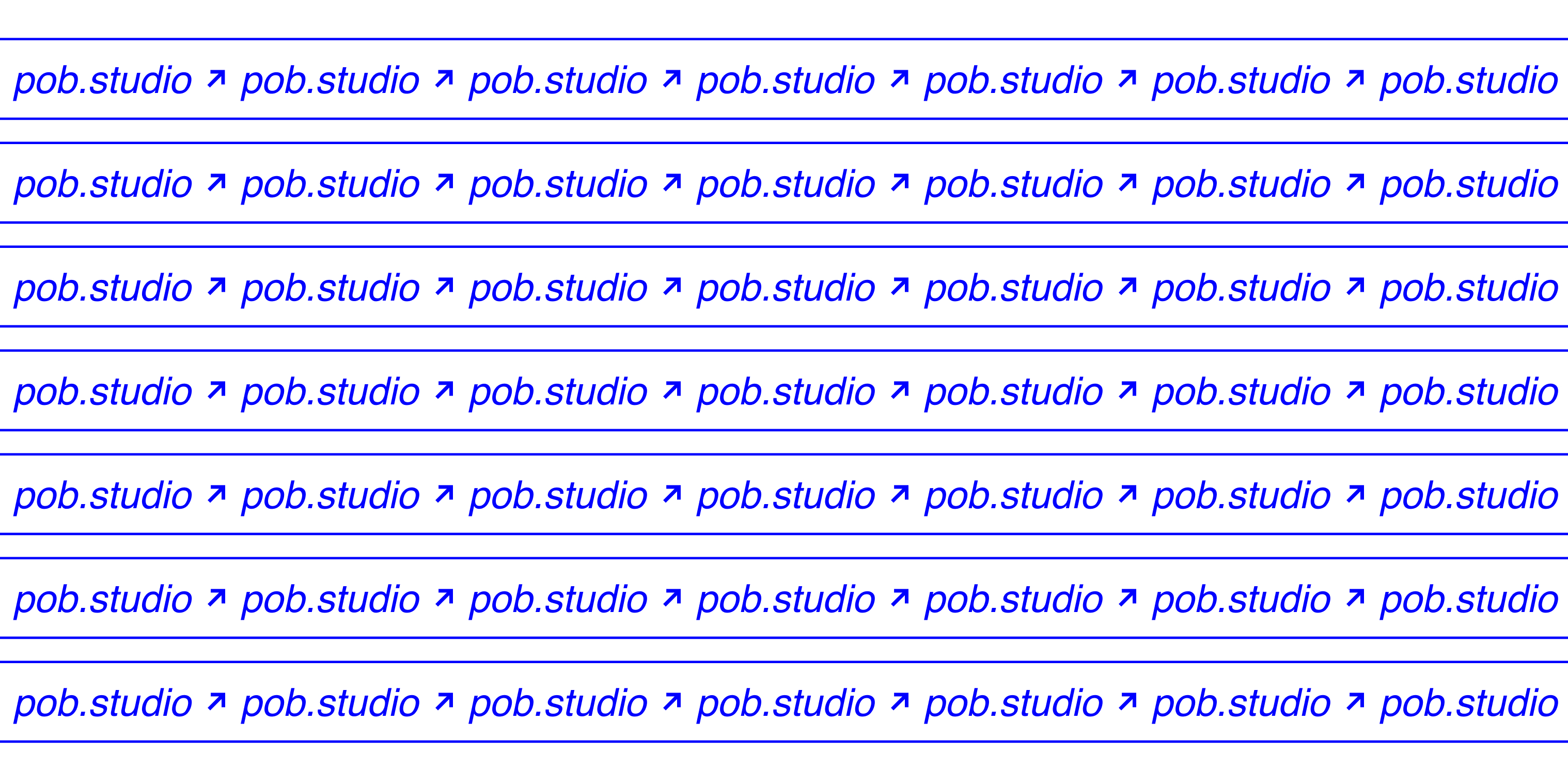 pob.studio ↗ pob.studio ↗ pob.studio ↗ pob.studio ↗ pob.studio ↗ pob.studio ↗ pob.studio

pob.studio ↗ pob.studio ↗ pob.studio ↗ pob.studio ↗ pob.studio ↗ pob.studio ↗ pob.studio

pob.studio ↗ pob.studio ↗ pob.studio ↗ pob.studio ↗ pob.studio ↗ pob.studio ↗ pob.studio

pob.studio ↗ pob.studio ↗ pob.studio ↗ pob.studio ↗ pob.studio ↗ pob.studio ↗ pob.studio

pob.studio ↗ pob.studio ↗ pob.studio ↗ pob.studio ↗ pob.studio ↗ pob.studio ↗ pob.studio

pob.studio ↗ pob.studio ↗ pob.studio ↗ pob.studio ↗ pob.studio ↗ pob.studio ↗ pob.studio

pob.studio ↗ pob.studio ↗ pob.studio ↗ pob.studio ↗ pob.studio ↗ pob.studio ↗ pob.studio