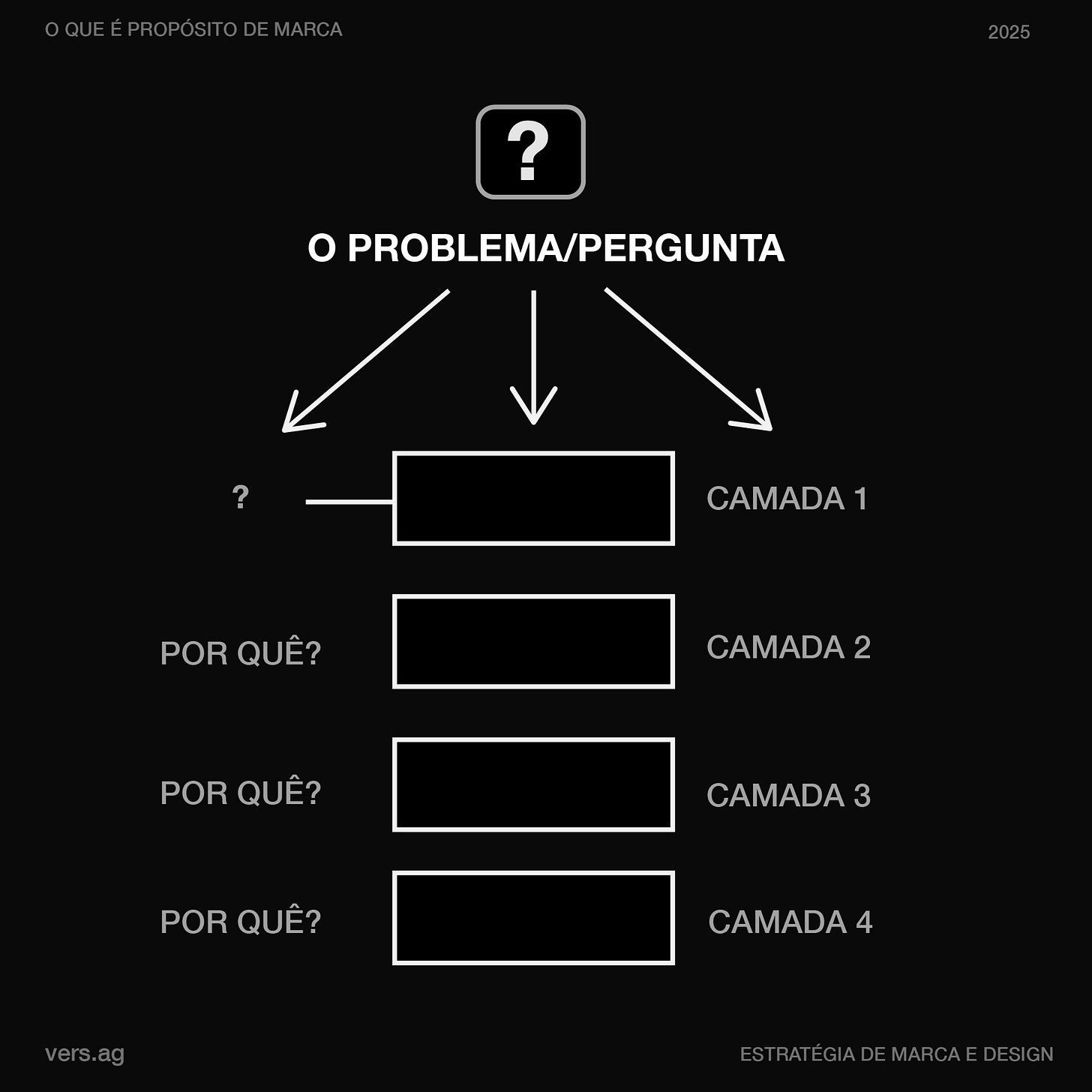 O QUE É PROPÓSITO DE MARCA

2025

?

O PROBLEMA/PERGUNTA

? CAMADA 1

POR QUÊ? CAMADA 2

POR QUÊ? CAMADA 3

POR QUÊ? CAMADA 4

vers.ag

ESTRATÉGIA DE MARCA E DESIGN