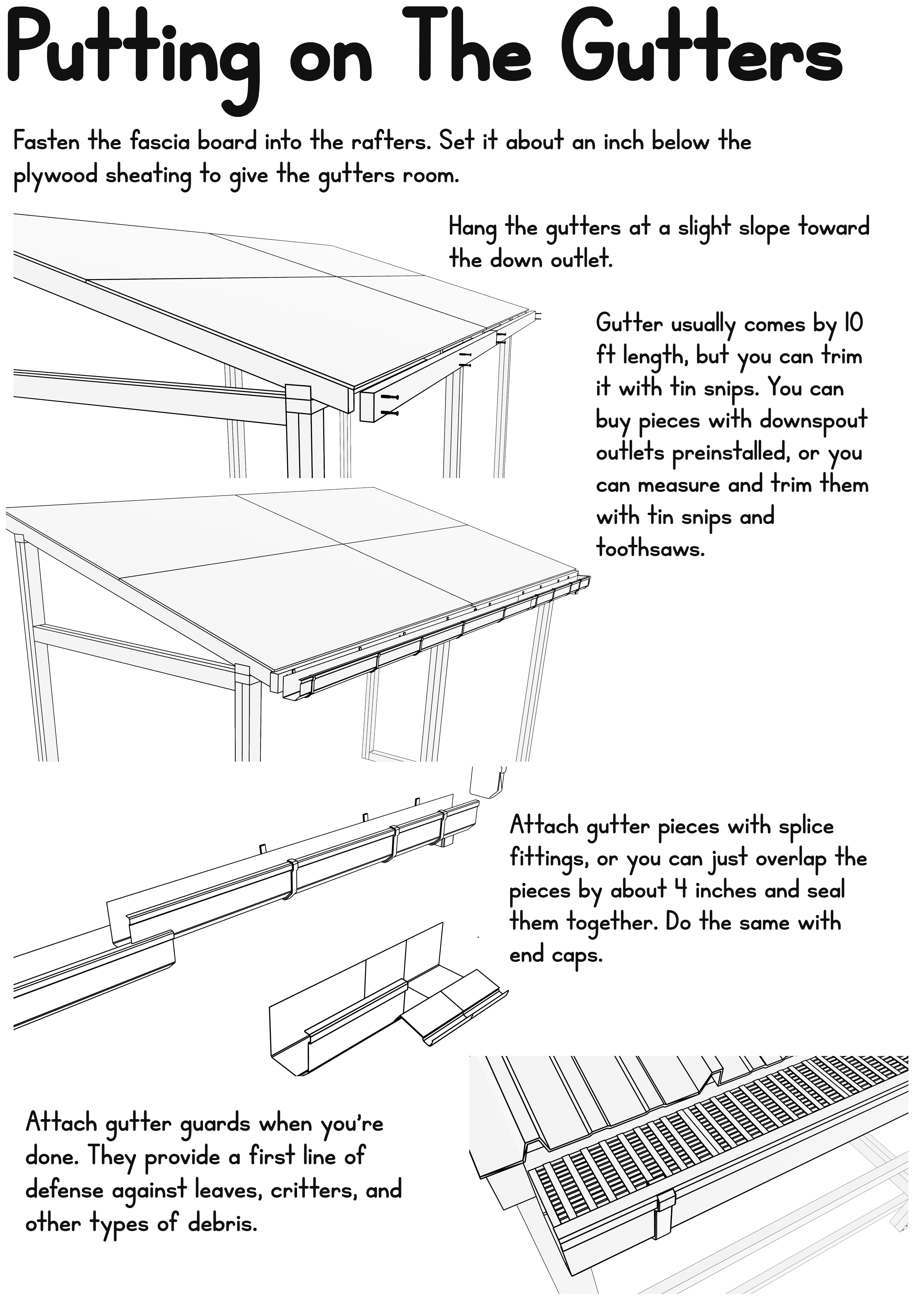 Putting on The Gutters

Fasten the fascia board into the rafters. Set it about an inch below the plywood sheating to give the gutters room.

Hang the gutters at a slight slope toward the down outlet.

Gutter usually comes by 10 ft length, but you can trim it with tin snips. You can buy pieces with downspout outlets preinstalled, or you can measure and trim them with tin snips and toothsaws.

Attach gutter pieces with splice fittings, or you can just overlap the pieces by about 4 inches and seal them together. Do the same with end caps.

Attach gutter guards when you're done. They provide a first line of defense against leaves, critters, and other types of debris.