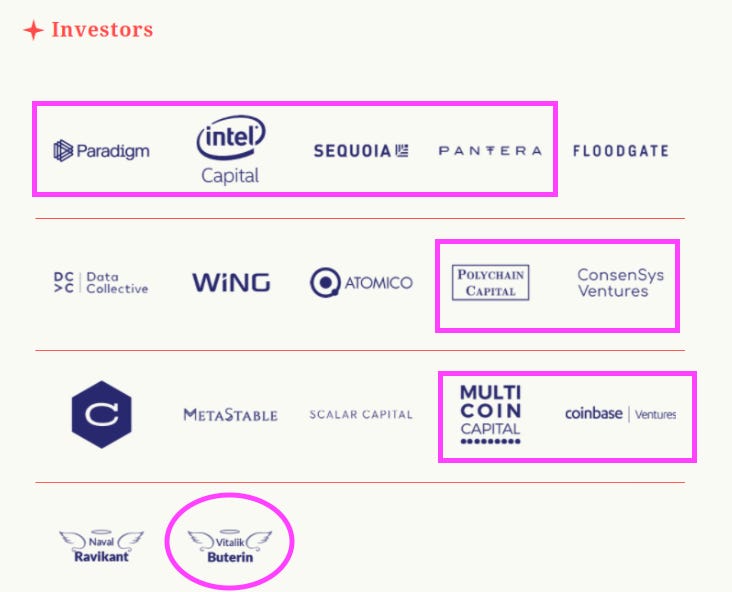 Investors

Paradigm

intel Capital

SEQUOIA

PANTERA

FLOODGATE

DC >C Data Collective

WiNG

ATOMICO

POLYCHAIN CAPITAL

ConsenSys Ventures

C

METASTABLE

SCALAR CAPITAL

MULTI COIN CAPITAL

coinbase | Ventures

Naval Ravikant

Vitalik Buterin