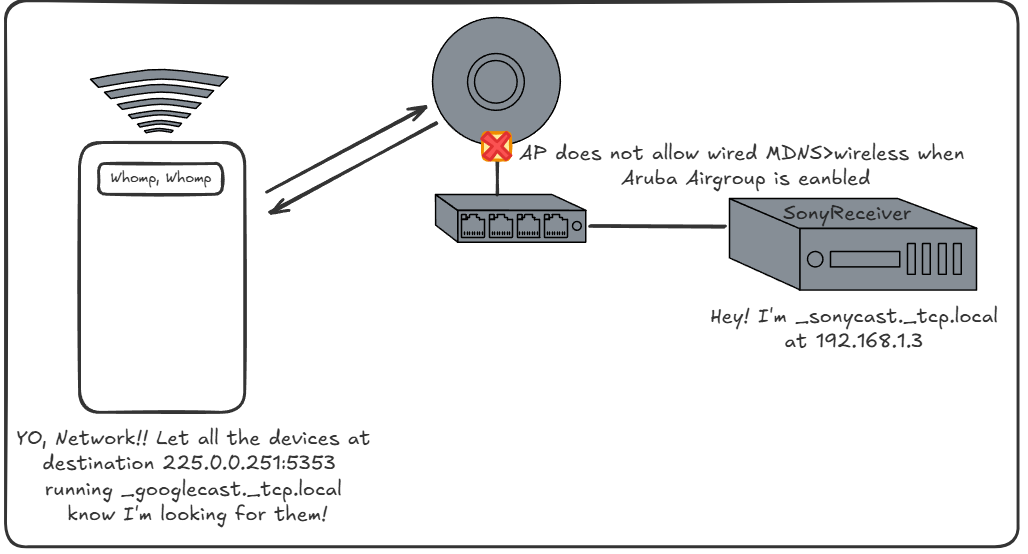 Whomp, Whomp

AP does not allow wired MDNS>wireless when Aruba Airgroup is eanbled

SonyReceiver

Hey! I'm _sonycast._tcp.local at 192.168.1.3

YO, Network!! Let all the devices at destination 225.0.0.251:5353 running _googlecast._tcp.local know I'm looking for them!