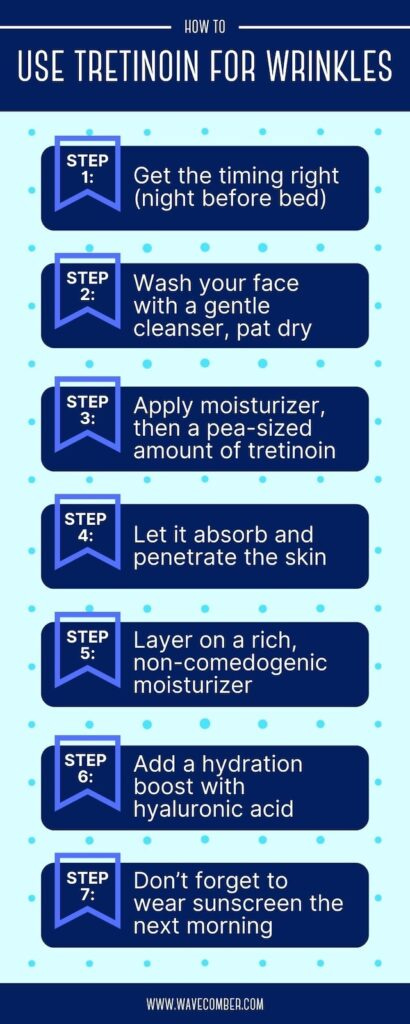 HOW TO

USE TRETINOIN FOR WRINKLES

STEP 1: Get the timing right (night before bed)

STEP 2: Wash your face with a gentle cleanser, pat dry

STEP 3: Apply moisturizer, then a pea-sized amount of tretinoin

STEP 4: Let it absorb and penetrate the skin

STEP 5: Layer on a rich, non-comedogenic moisturizer

STEP 6: Add a hydration boost with hyaluronic acid

STEP 7: Don't forget to wear sunscreen the next morning

WWW.WAVECOMBER.COM