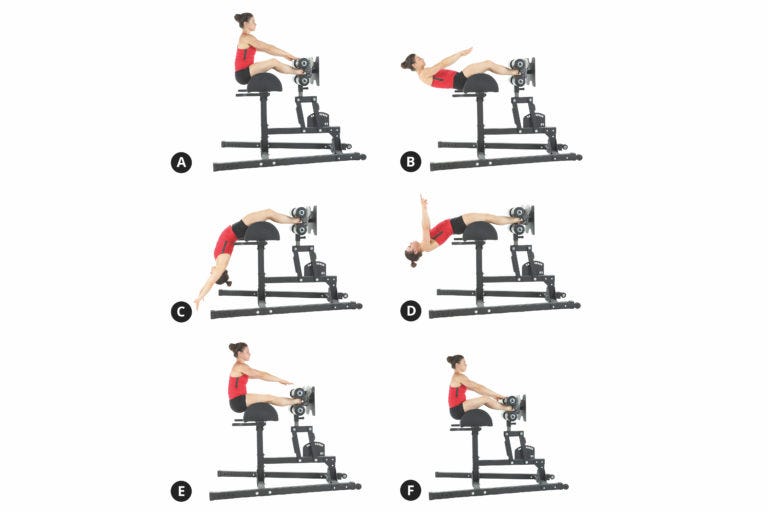 A

B

C

D

E

F