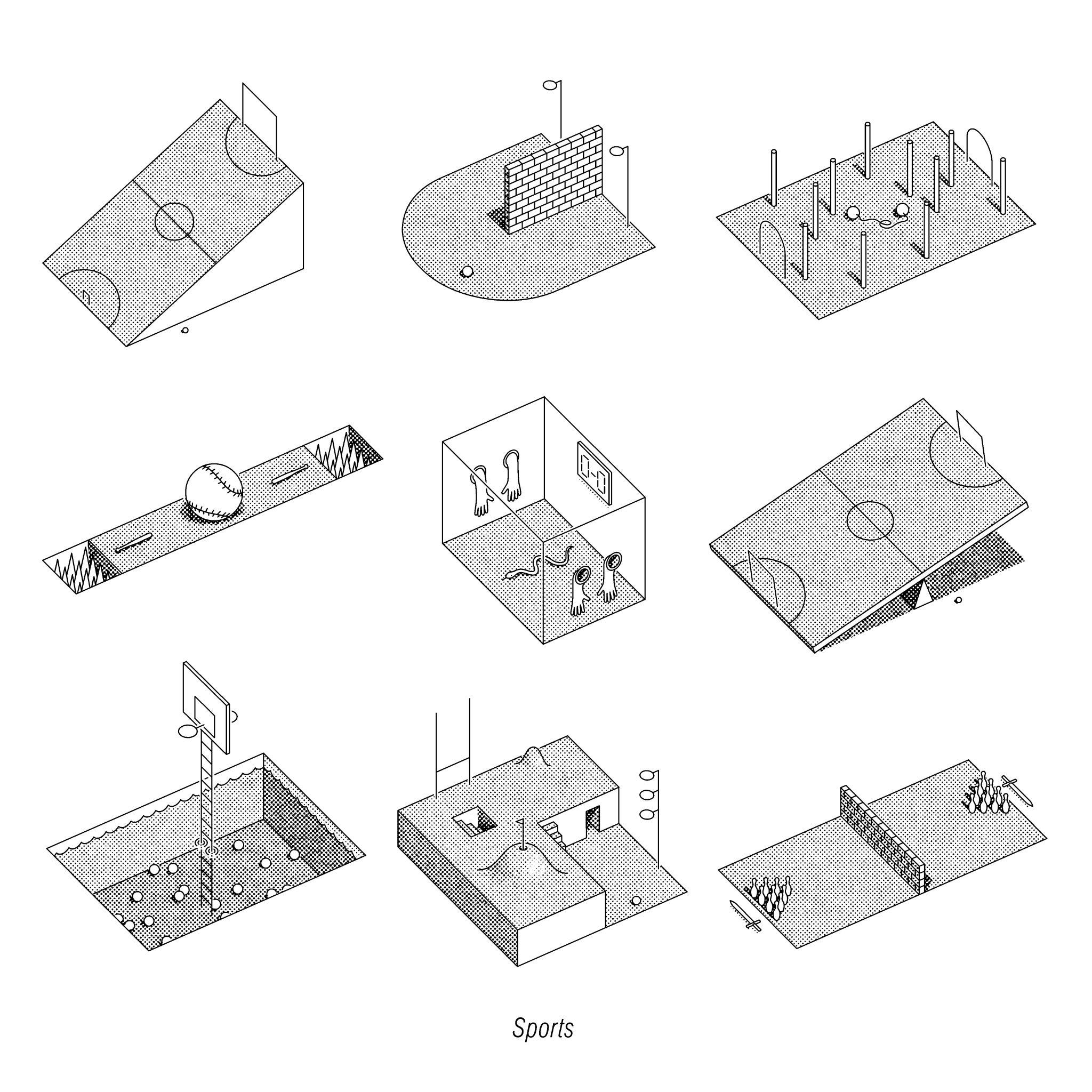 0-0

Sports