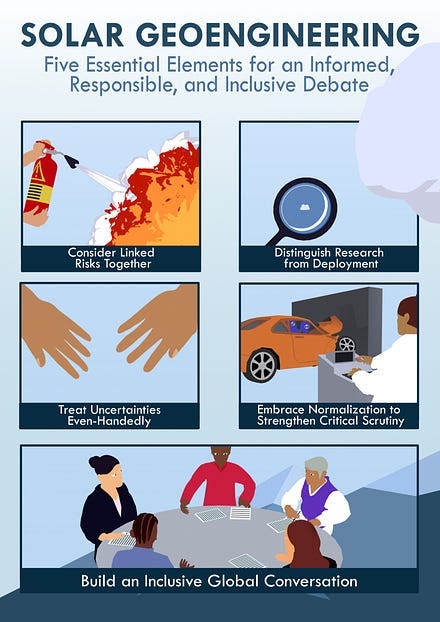 SOLAR GEOENGINEERING

Five Essential Elements for an Informed, Responsible, and Inclusive Debate

Consider Linked Risks Together

Distinguish Research from Deployment

Treat Uncertainties Even-Handedly

Embrace Normalization to Strengthen Critical Scrutiny

Build an Inclusive Global Conversation