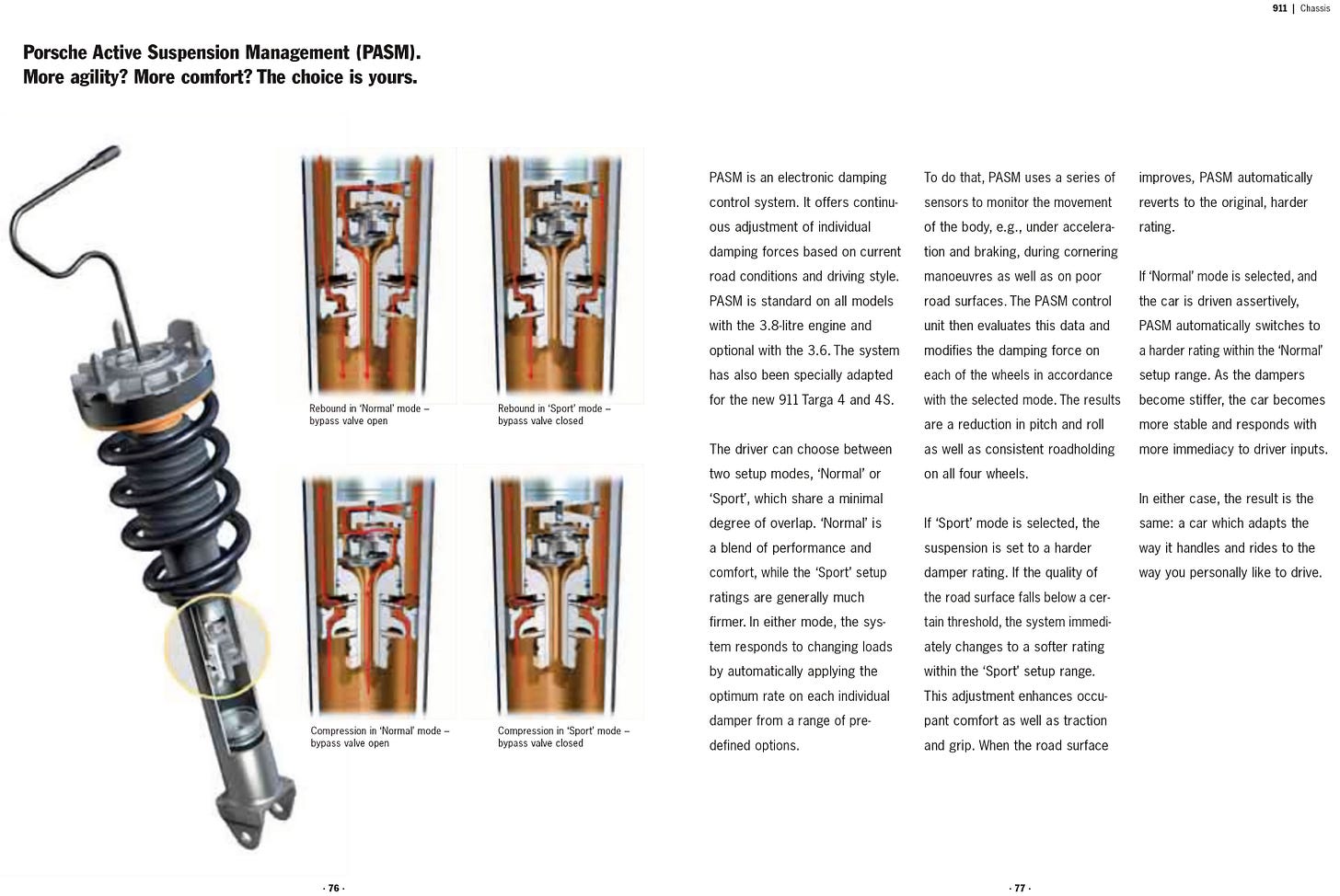 911 | Chassis

Porsche Active Suspension Management (PASM).
More agility? More comfort? The choice is yours.

Rebound in 'Normal' mode – bypass valve open

Rebound in 'Sport' mode – bypass valve closed

Compression in 'Normal' mode – bypass valve open

Compression in 'Sport' mode – bypass valve closed

PASM is an electronic damping control system. It offers continuous adjustment of individual damping forces based on current road conditions and driving style. PASM is standard on all models with the 3.8-litre engine and optional with the 3.6. The system has also been specially adapted for the new 911 Targa 4 and 4S.

The driver can choose between two setup modes, 'Normal' or 'Sport', which share a minimal degree of overlap. 'Normal' is a blend of performance and comfort, while the 'Sport' setup ratings are generally much firmer. In either mode, the system responds to changing loads by automatically applying the optimum rate on each individual damper from a range of predefined options.

To do that, PASM uses a series of sensors to monitor the movement of the body, e.g., under acceleration and braking, during cornering manoeuvres as well as on poor road surfaces. The PASM control unit then evaluates this data and modifies the damping force on each of the wheels in accordance with the selected mode. The results are a reduction in pitch and roll as well as consistent roadholding on all four wheels.

If 'Sport' mode is selected, the suspension is set to a harder damper rating. If the quality of the road surface falls below a certain threshold, the system immediately changes to a softer rating within the 'Sport' setup range. This adjustment enhances occupant comfort as well as traction and grip. When the road surface improves, PASM automatically reverts to the original, harder rating.

If 'Normal' mode is selected, and the car is driven assertively, PASM automatically switches to a harder rating within the 'Normal' setup range. As the dampers become stiffer, the car becomes more stable and responds with more immediacy to driver inputs.

In either case, the result is the same: a car which adapts the way it handles and rides to the way you personally like to drive.

· 76 ·

· 77 ·