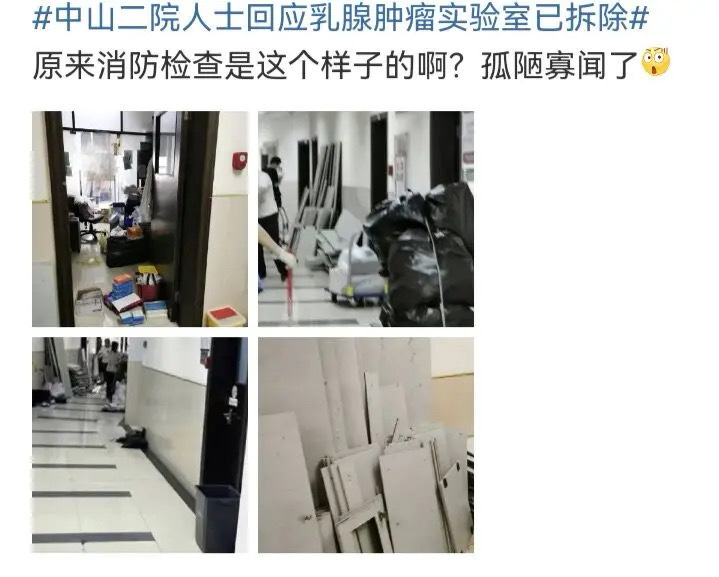 #中山二院人士回应乳腺肿瘤实验室已拆除#
原来消防检查是这个样子的啊？孤陋寡闻了