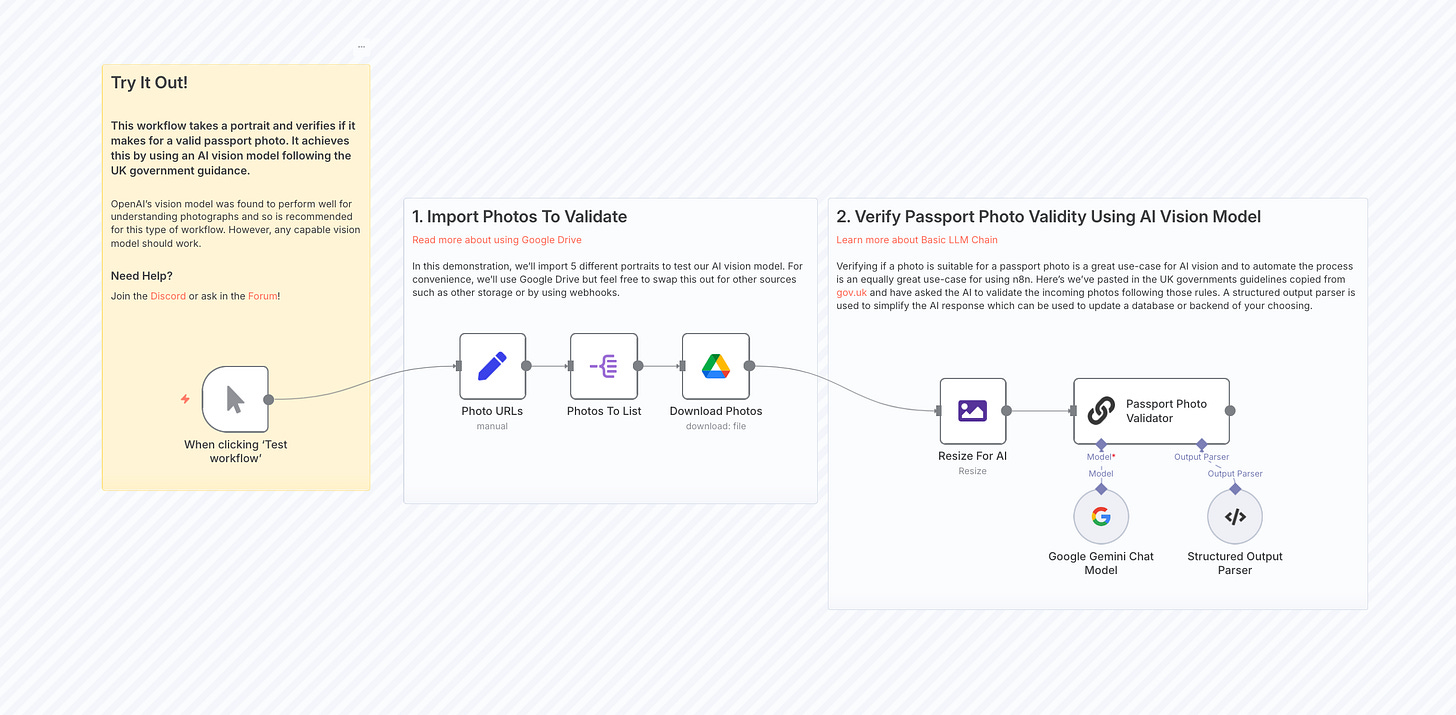 ...

Try It Out!

This workflow takes a portrait and verifies if it makes for a valid passport photo. It achieves this by using an AI vision model following the UK government guidance.

OpenAI's vision model was found to perform well for understanding photographs and so is recommended for this type of workflow. However, any capable vision model should work.

Need Help?

Join the Discord or ask in the Forum!

When clicking 'Test workflow'

1. Import Photos To Validate

Read more about using Google Drive

In this demonstration, we'll import 5 different portraits to test our AI vision model. For convenience, we'll use Google Drive but feel free to swap this out for other sources such as other storage or by using webhooks.

Photo URLs
manual

Photos To List

Download Photos
download: file

2. Verify Passport Photo Validity Using AI Vision Model

Learn more about Basic LLM Chain

Verifying if a photo is suitable for a passport photo is a great use-case for AI vision and to automate the process is an equally great use-case for using n8n. Here's we've pasted in the UK governments guidelines copied from gov.uk and have asked the AI to validate the incoming photos following those rules. A structured output parser is used to simplify the AI response which can be used to update a database or backend of your choosing.

Resize For AI
Resize

Passport Photo Validator

Model*
Model

Output Parser
Output Parser

Google Gemini Chat Model

Structured Output Parser