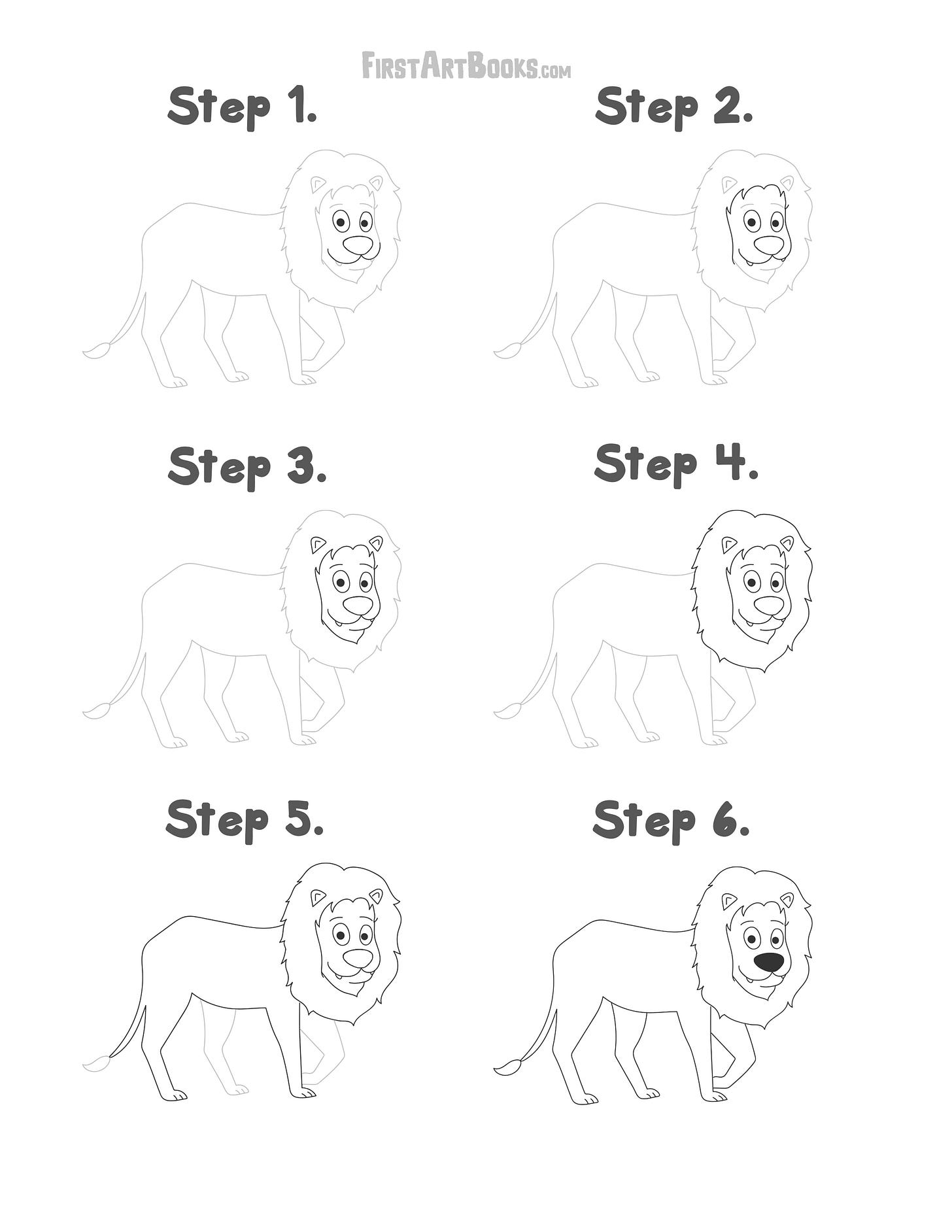 FirstArtBooks.com

Step 1.

Step 2.

Step 3.

Step 4.

Step 5.

Step 6.