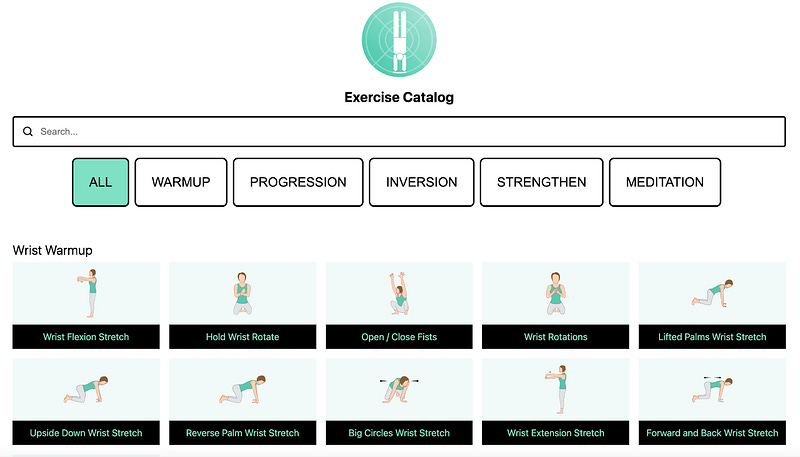 Exercise Catalog

Search...

ALL WARMUP PROGRESSION INVERSION STRENGTHEN MEDITATION

Wrist Warmup

Wrist Flexion Stretch
Hold Wrist Rotate
Open / Close Fists
Wrist Rotations
Lifted Palms Wrist Stretch
Upside Down Wrist Stretch
Reverse Palm Wrist Stretch
Big Circles Wrist Stretch
Wrist Extension Stretch
Forward and Back Wrist Stretch