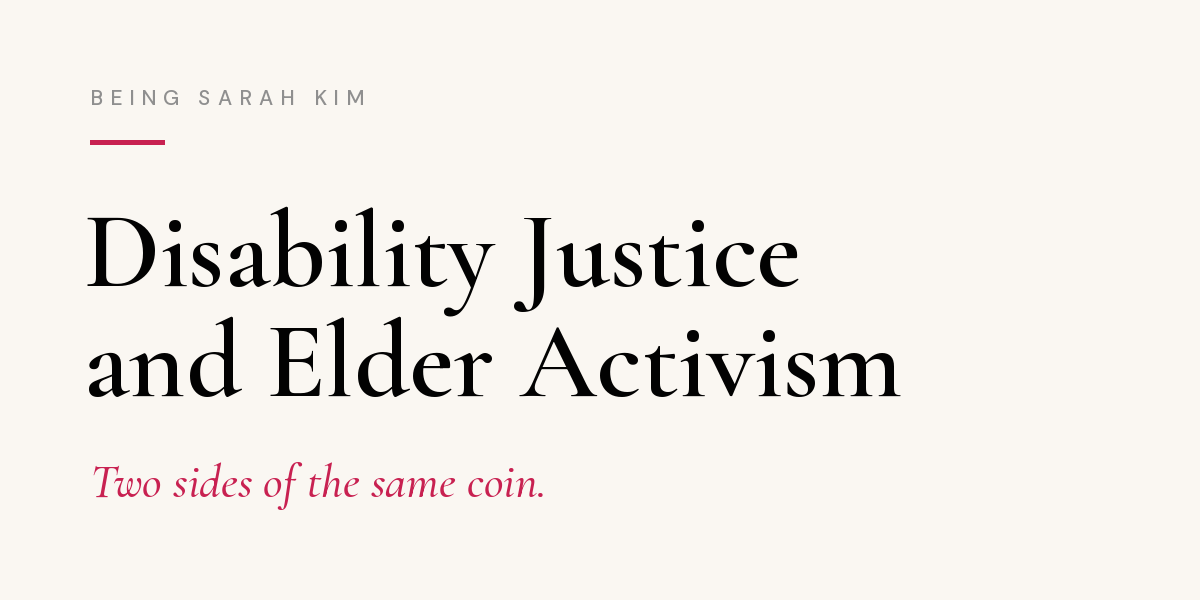 BEING SARAH KIM

Disability Justice and Elder Activism

Two sides of the same coin.