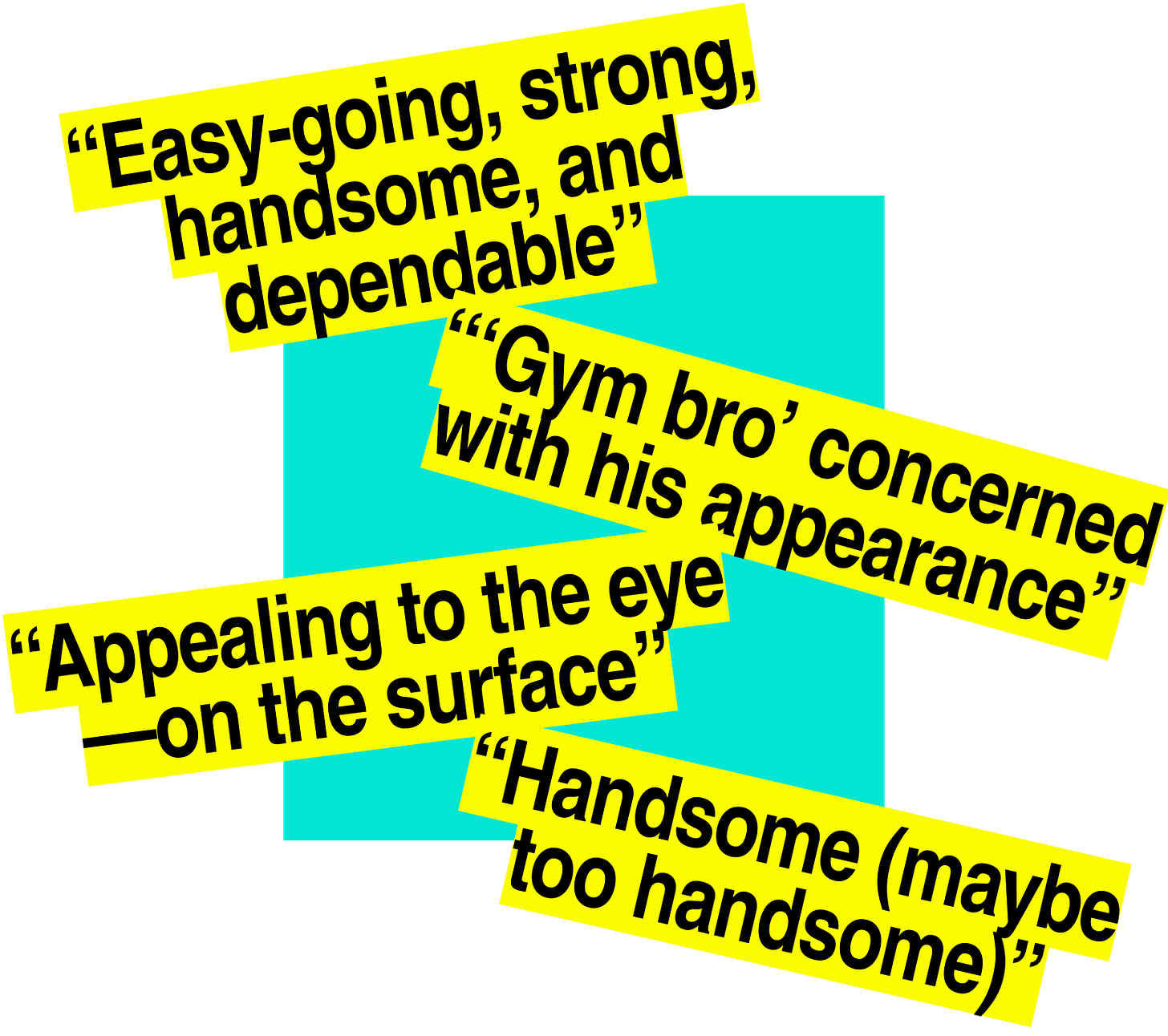 "Easy-going, strong, handsome, and dependable"

"'Gym bro' concerned with his appearance"

"Appealing to the eye —on the surface"

"Handsome (maybe too handsome)"