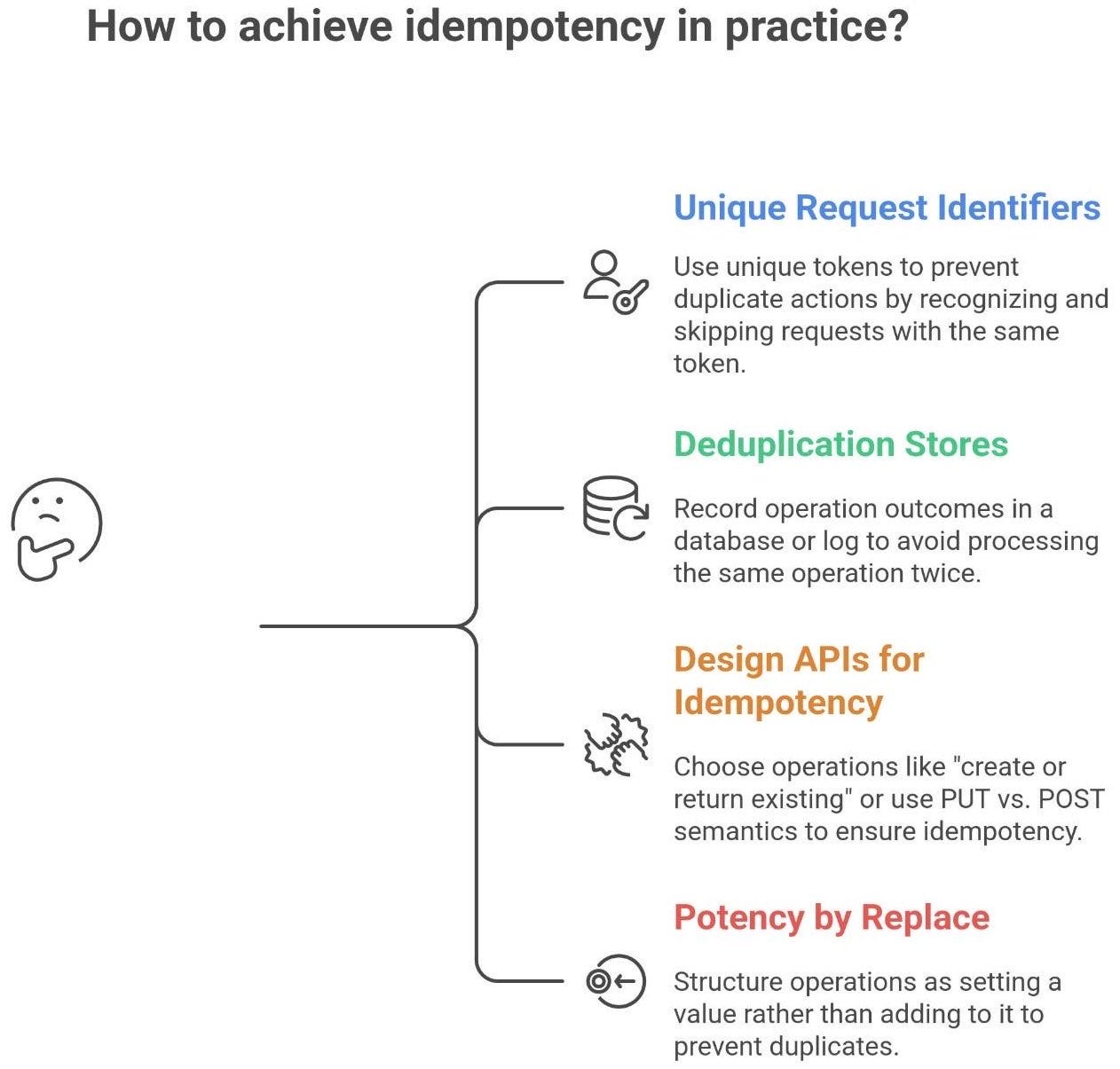 How to achieve idempotency in practice?

Unique Request Identifiers

Use unique tokens to prevent duplicate actions by recognizing and skipping requests with the same token.

Deduplication Stores

Record operation outcomes in a database or log to avoid processing the same operation twice.

Design APIs for Idempotency

Choose operations like "create or return existing" or use PUT vs. POST semantics to ensure idempotency.

Potency by Replace

Structure operations as setting a value rather than adding to it to prevent duplicates.