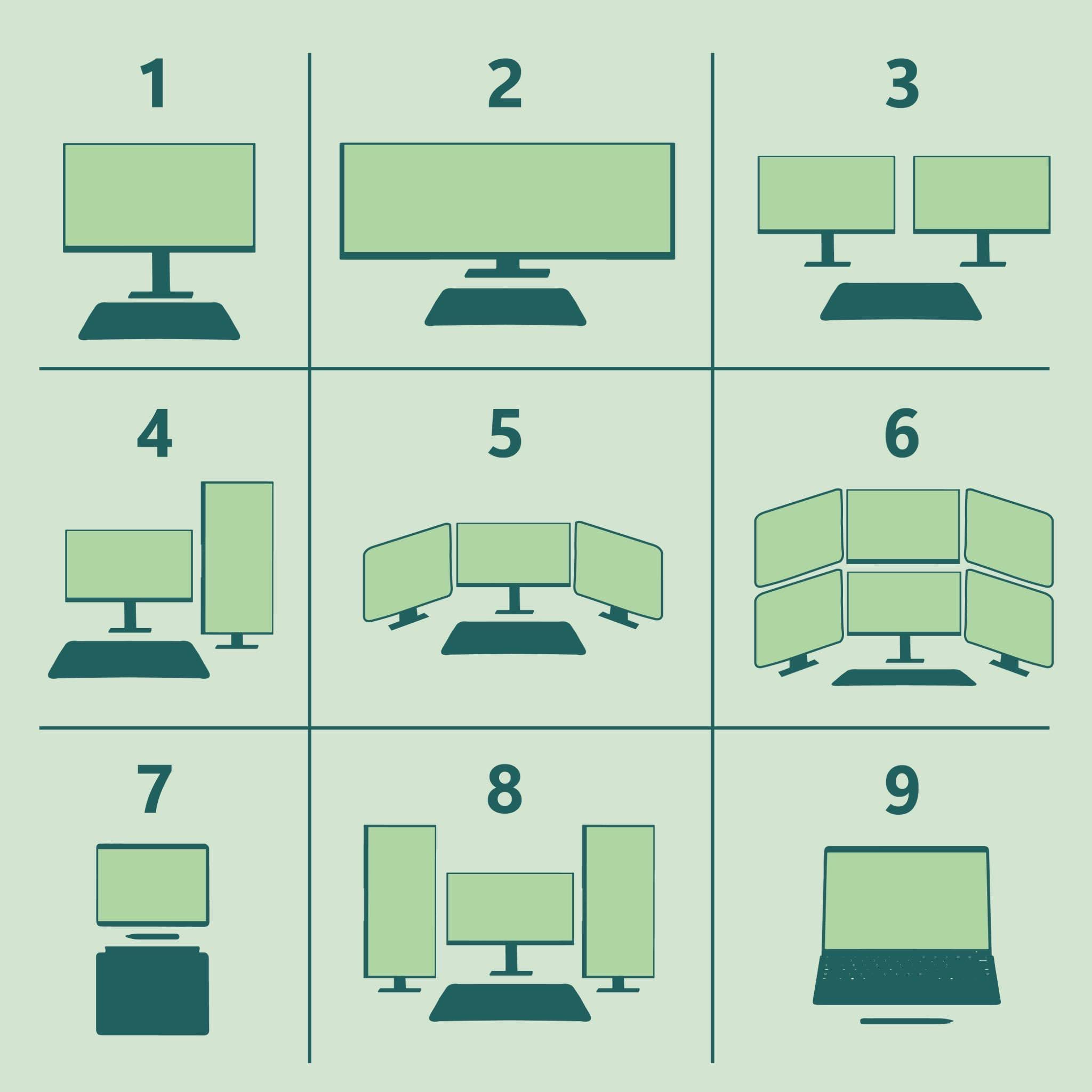 1

2

3

4

5

6

7

8

9