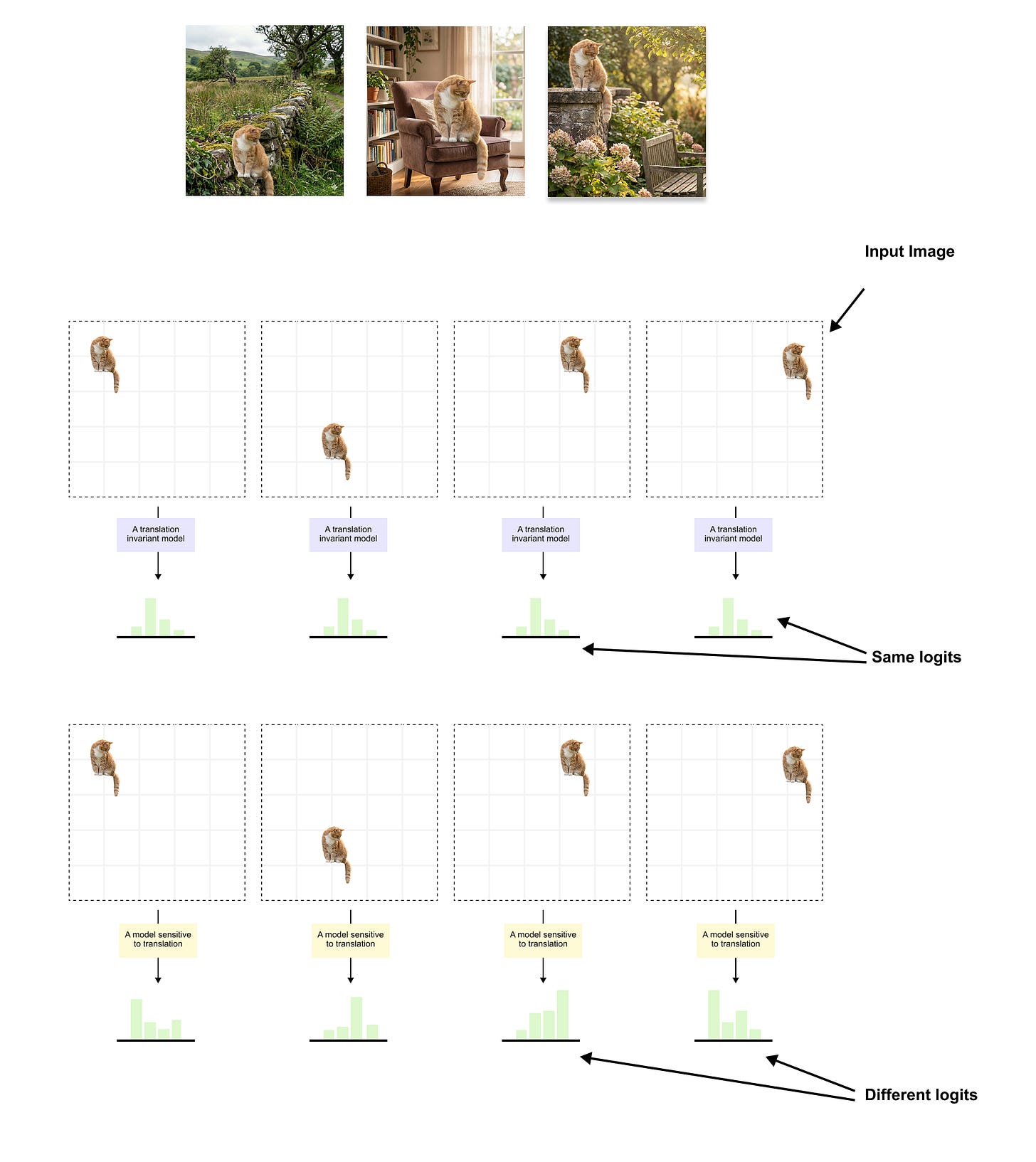 Input Image

A translation invariant model

A translation invariant model

A translation invariant model

A translation invariant model

Same logits

A model sensitive to translation

A model sensitive to translation

A model sensitive to translation

A model sensitive to translation

Different logits