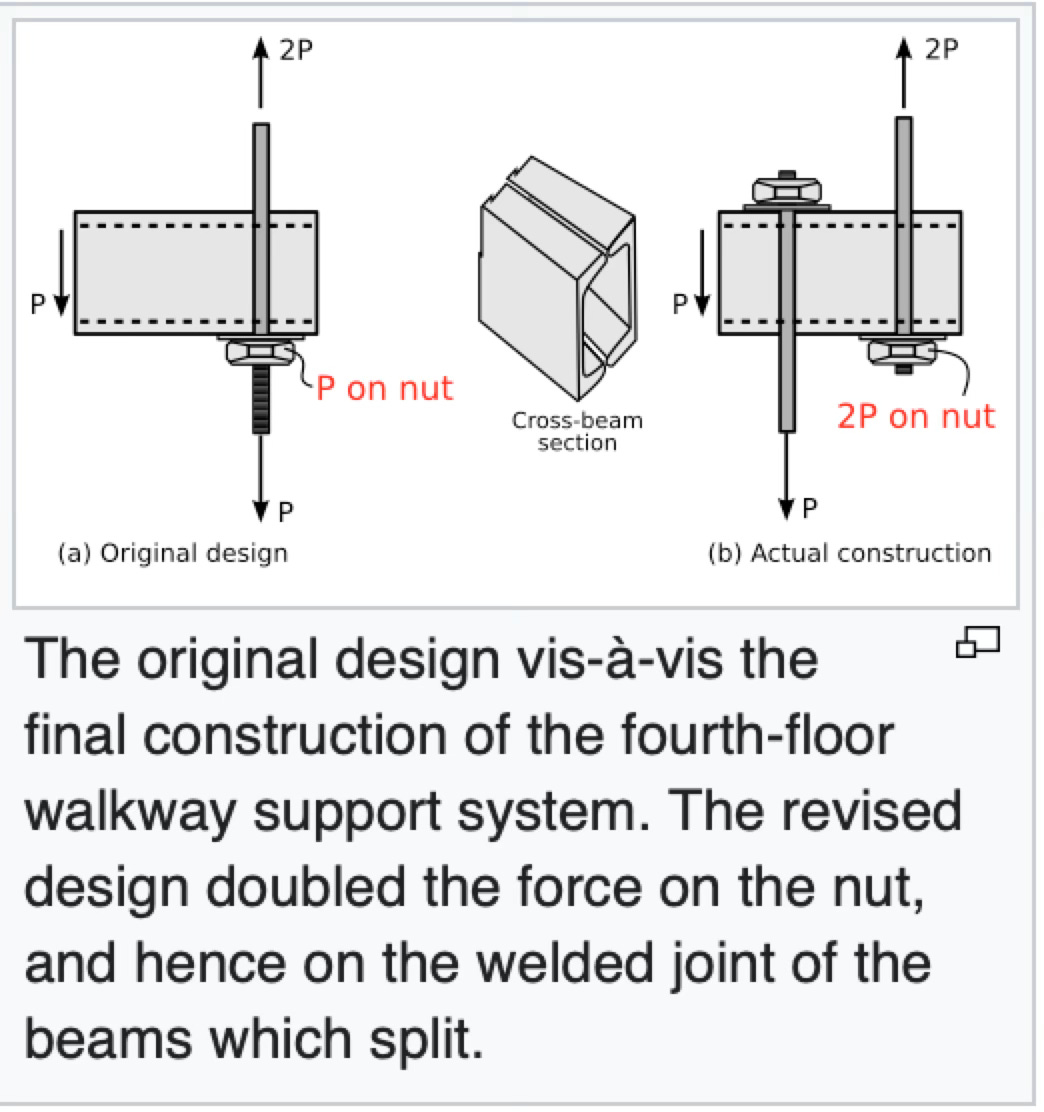 2P

P

P on nut

P

(a) Original design

Cross-beam section

2P

P

2P on nut

P

(b) Actual construction

The original design vis-à-vis the final construction of the fourth-floor walkway support system. The revised design doubled the force on the nut, and hence on the welded joint of the beams which split.