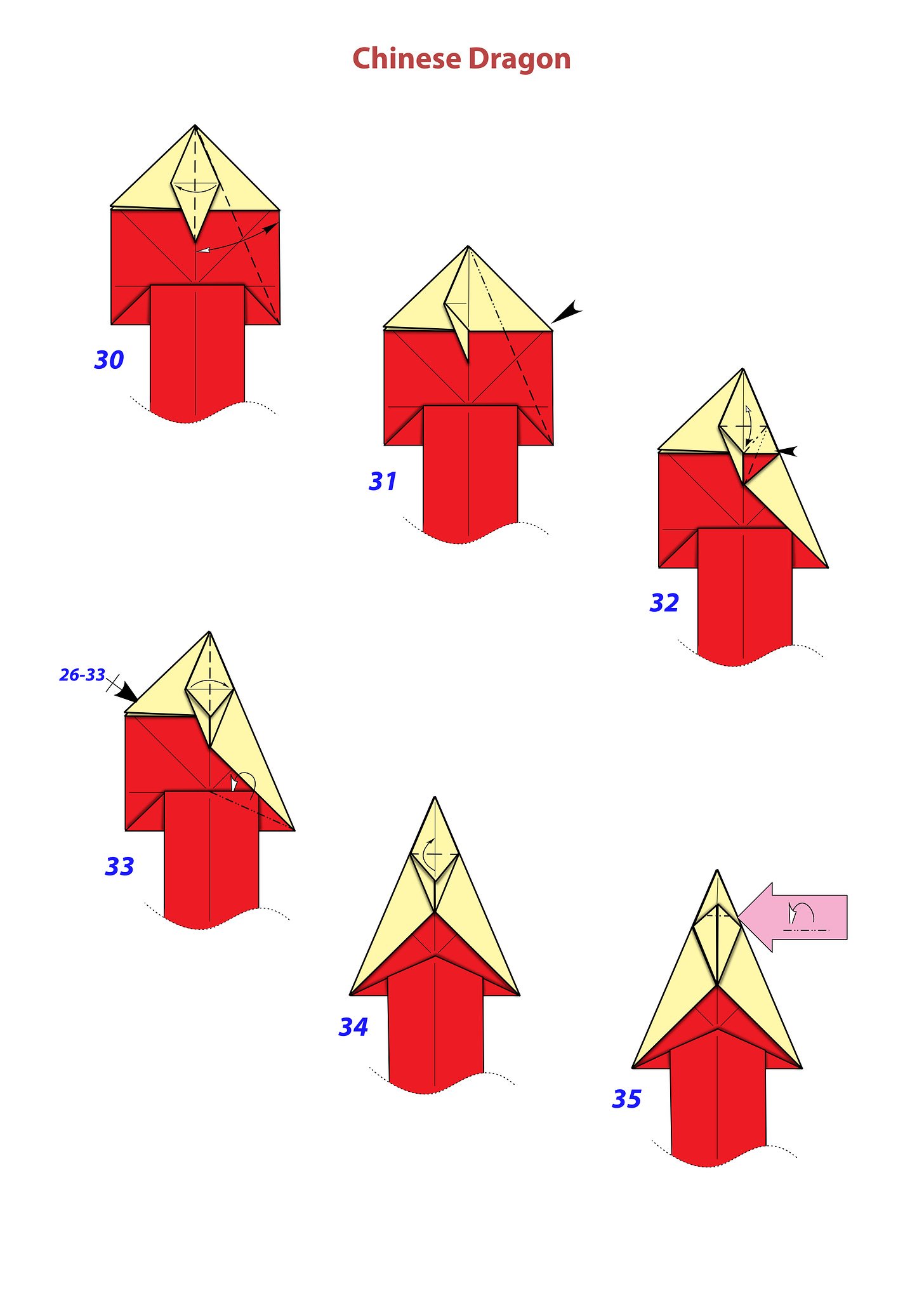 Chinese Dragon

30

31

32

26-33

33

34

35