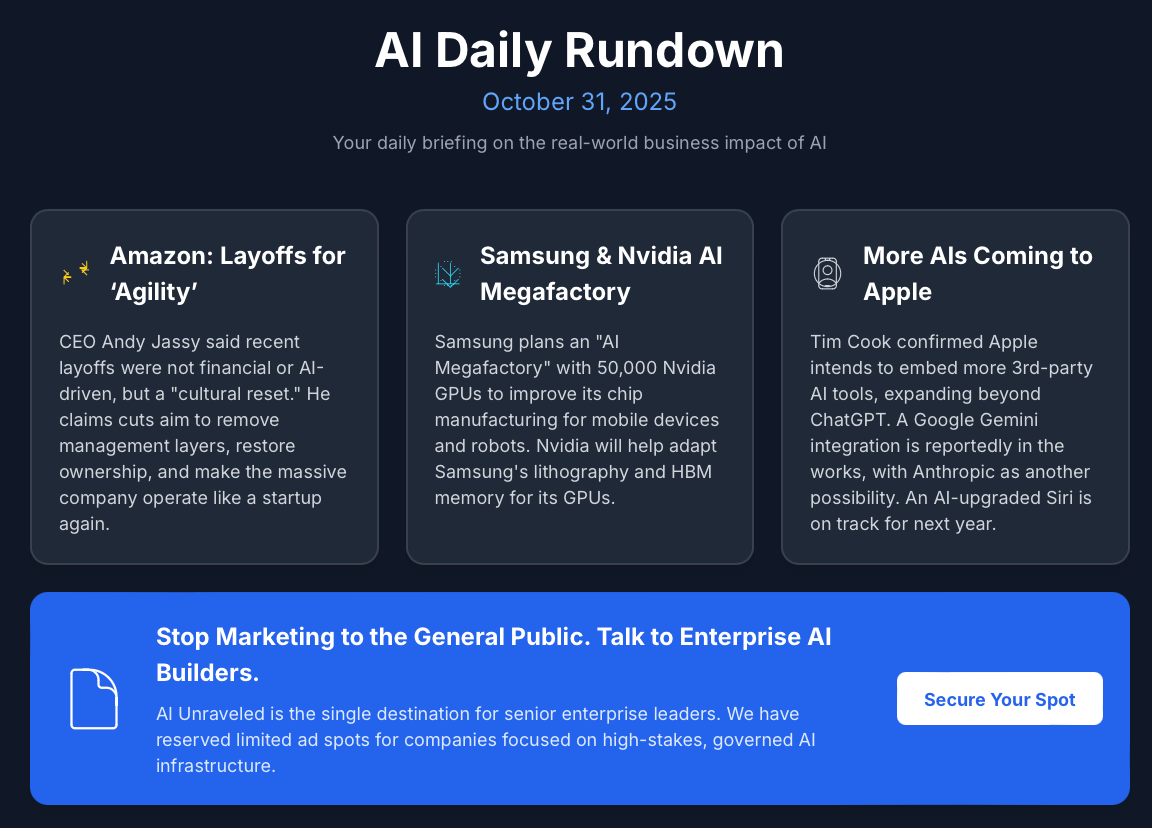 AI Daily Rundown

October 31, 2025

Your daily briefing on the real-world business impact of AI

Amazon: Layoffs for 'Agility'

CEO Andy Jassy said recent layoffs were not financial or AI-driven, but a "cultural reset." He claims cuts aim to remove management layers, restore ownership, and make the massive company operate like a startup again.

Samsung & Nvidia AI Megafactory

Samsung plans an "AI Megafactory" with 50,000 Nvidia GPUs to improve its chip manufacturing for mobile devices and robots. Nvidia will help adapt Samsung's lithography and HBM memory for its GPUs.

More AIs Coming to Apple

Tim Cook confirmed Apple intends to embed more 3rd-party AI tools, expanding beyond ChatGPT. A Google Gemini integration is reportedly in the works, with Anthropic as another possibility. An AI-upgraded Siri is on track for next year.

Stop Marketing to the General Public. Talk to Enterprise AI Builders.

AI Unraveled is the single destination for senior enterprise leaders. We have reserved limited ad spots for companies focused on high-stakes, governed AI infrastructure.

Secure Your Spot