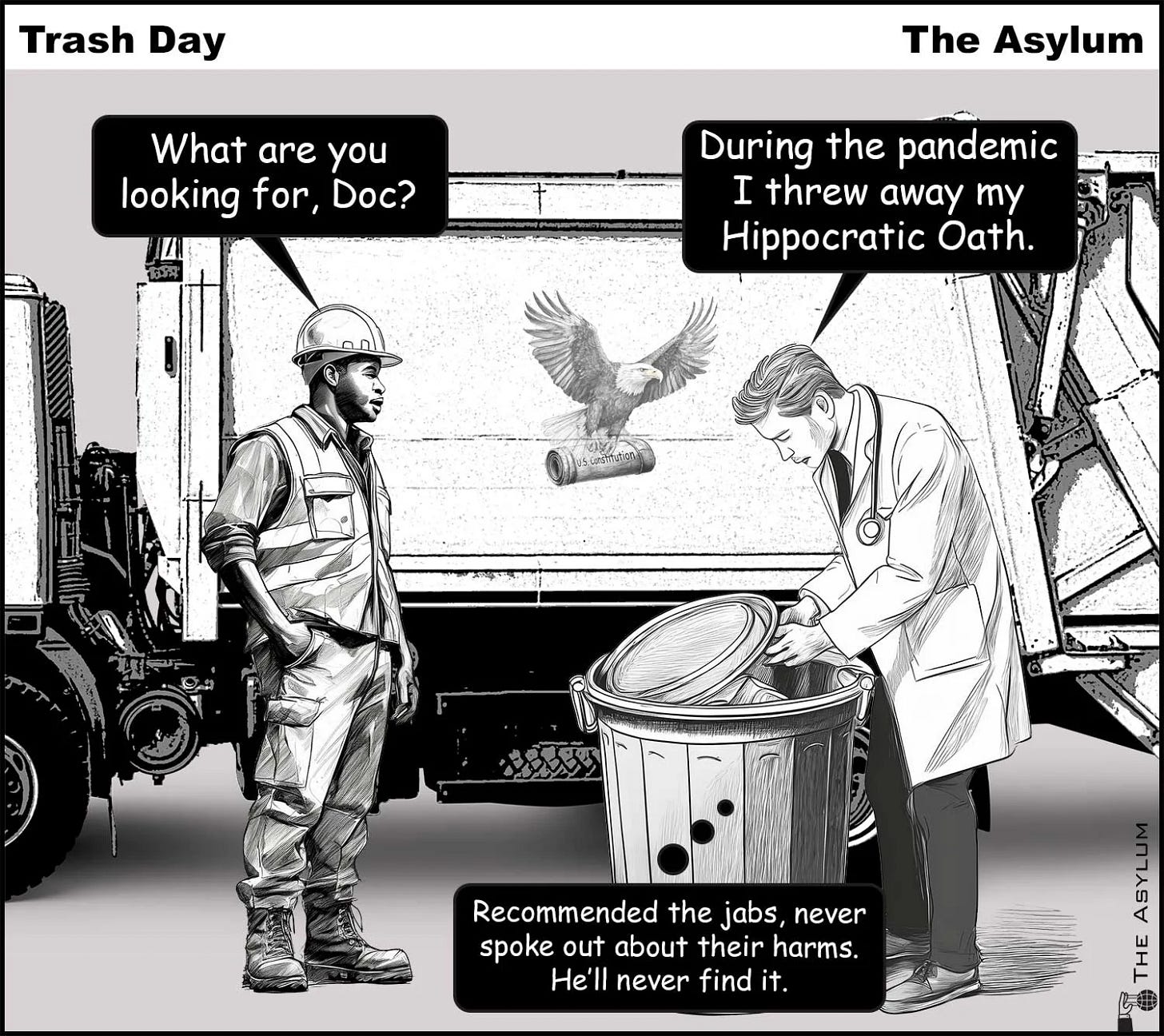 Trash Day

The Asylum

What are you looking for, Doc?

During the pandemic I threw away my Hippocratic Oath.

U.S. Constitution

Recommended the jabs, never spoke out about their harms. He'll never find it.

THE ASYLUM