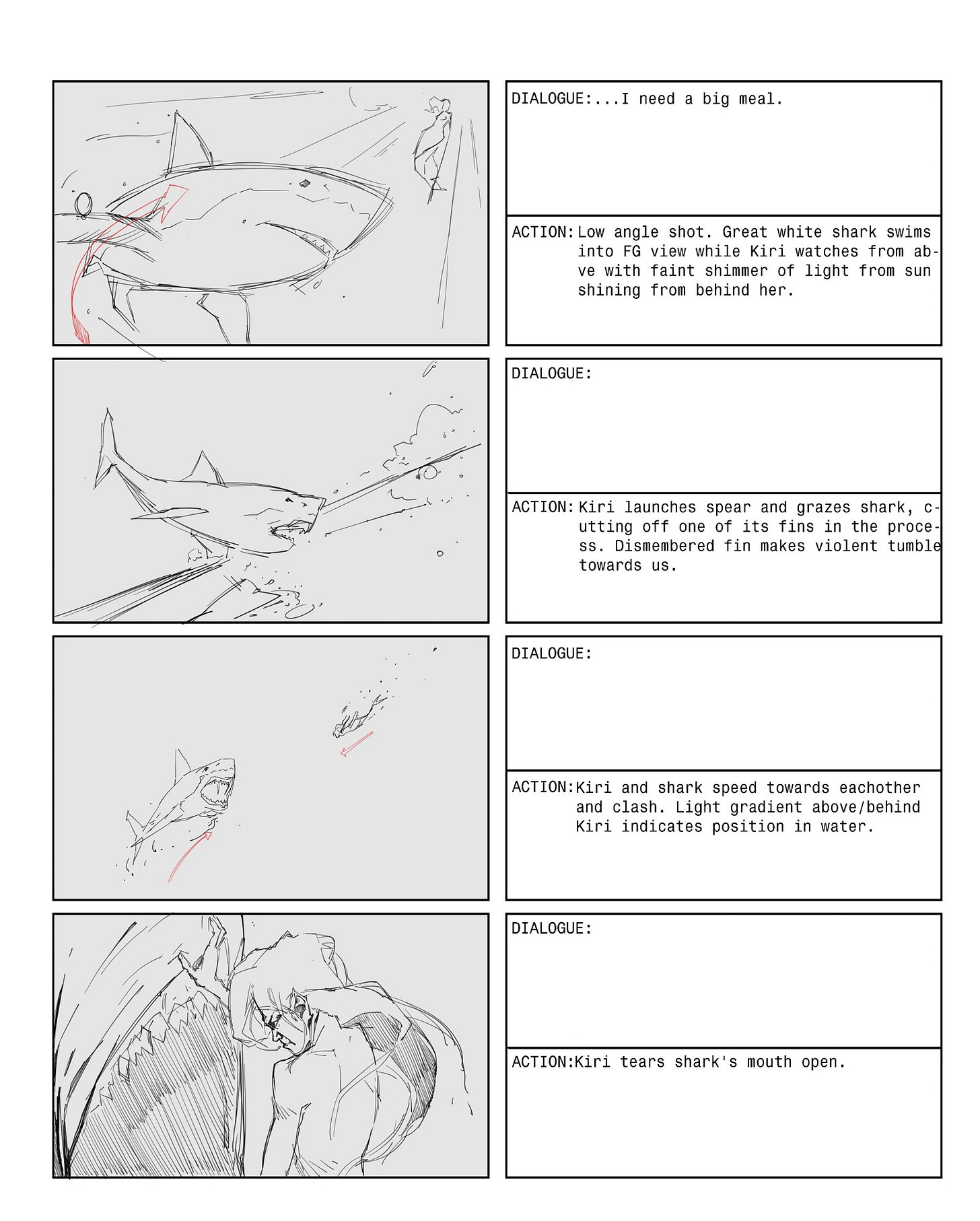 DIALOGUE:...I need a big meal.

ACTION: Low angle shot. Great white shark swims into FG view while Kiri watches from above with faint shimmer of light from sun shining from behind her.

DIALOGUE:

ACTION: Kiri launches spear and grazes shark, cutting off one of its fins in the process. Dismembered fin makes violent tumble towards us.

DIALOGUE:

ACTION: Kiri and shark speed towards eachother and clash. Light gradient above/behind Kiri indicates position in water.

DIALOGUE:

ACTION: Kiri tears shark's mouth open.