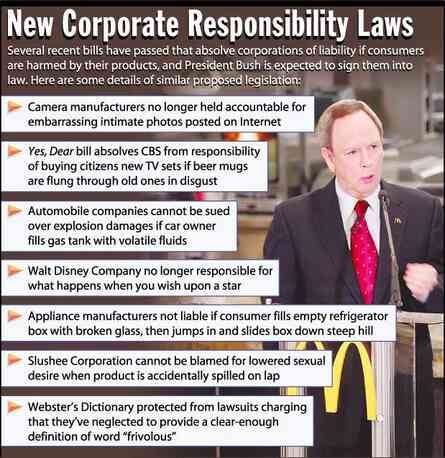 New Corporate Responsibility Laws

Several recent bills have passed that absolve corporations of liability if consumers are harmed by their products, and President Bush is expected to sign them into law. Here are some details of similar proposed legislation:

Camera manufacturers no longer held accountable for embarrassing intimate photos posted on Internet

Yes, Dear bill absolves CBS from responsibility of buying citizens new TV sets if beer mugs are flung through old ones in disgust

Automobile companies cannot be sued over explosion damages if car owner fills gas tank with volatile fluids

Walt Disney Company no longer responsible for what happens when you wish upon a star

Appliance manufacturers not liable if consumer fills empty refrigerator box with broken glass, then jumps in and slides box down steep hill

Slushee Corporation cannot be blamed for lowered sexual desire when product is accidentally spilled on lap

Webster's Dictionary protected from lawsuits charging that they've neglected to provide a clear-enough definition of word "frivolous"