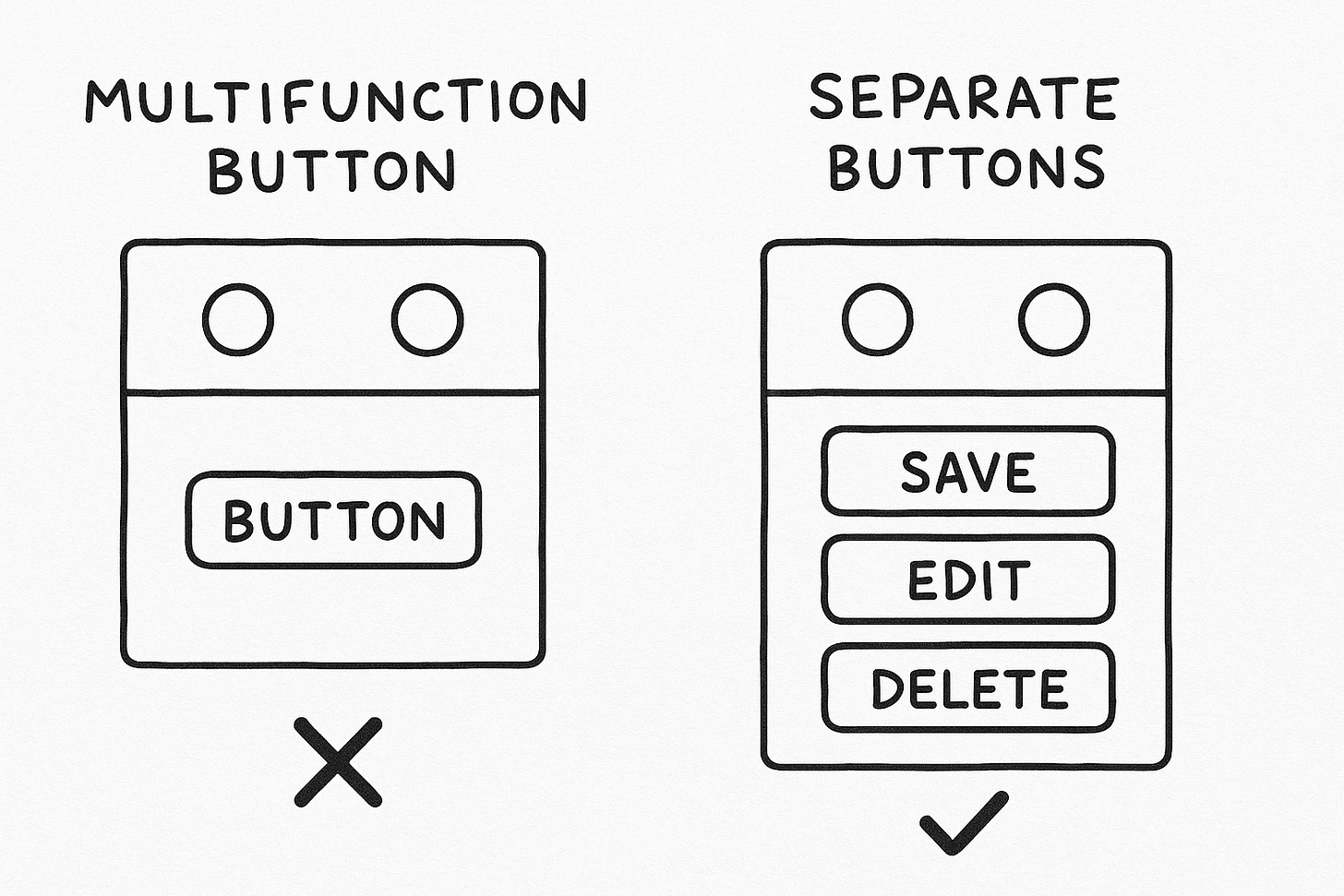 MULTIFUNCTION BUTTON

BUTTON

SEPARATE BUTTONS

SAVE

EDIT

DELETE