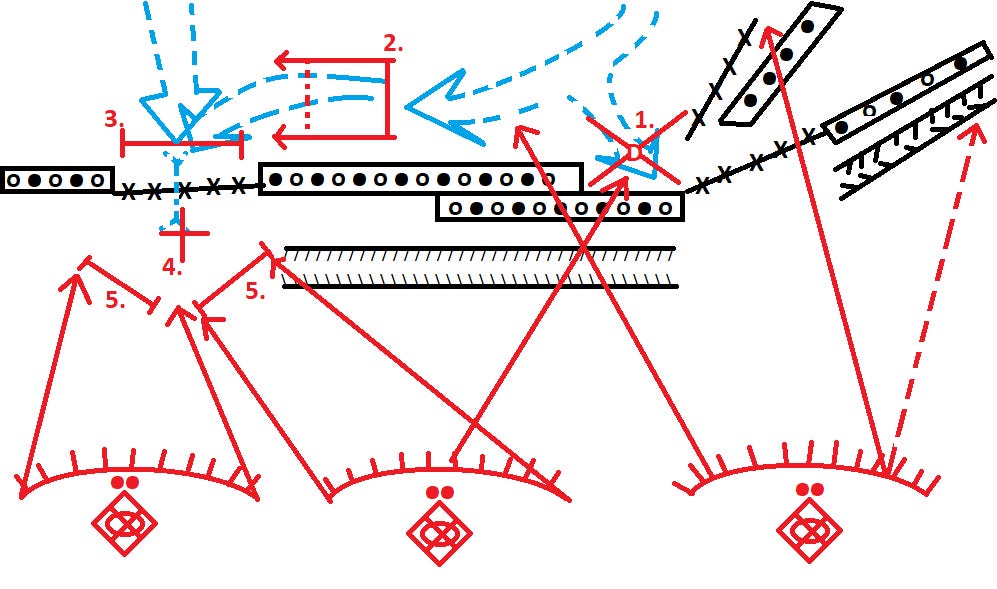 2.
3.
1.
4.
5.
5.