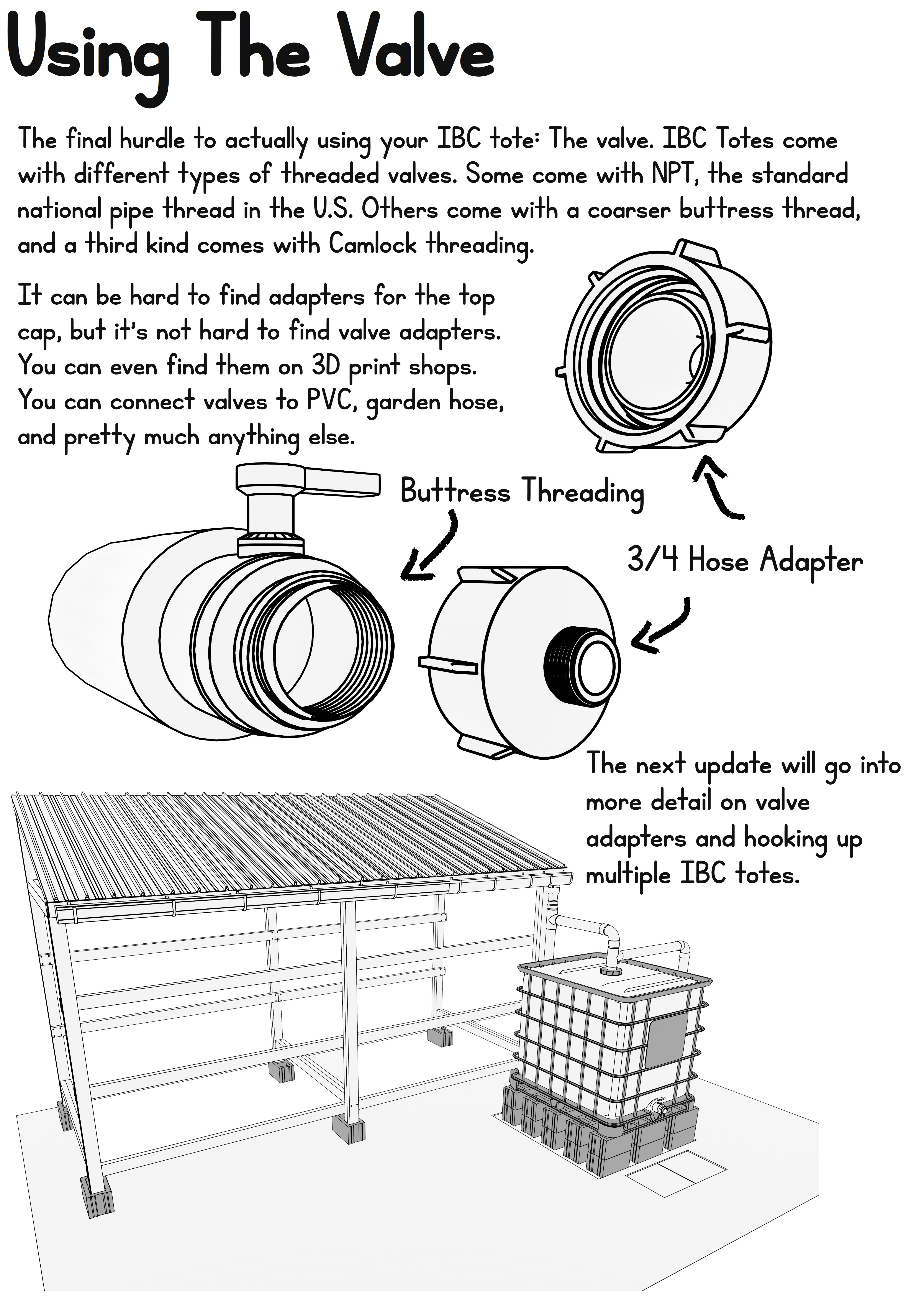 Using The Valve

The final hurdle to actually using your IBC tote: The valve. IBC Totes come with different types of threaded valves. Some come with NPT, the standard national pipe thread in the U.S. Others come with a coarser buttress thread, and a third kind comes with Camlock threading.

It can be hard to find adapters for the top cap, but it's not hard to find valve adapters. You can even find them on 3D print shops. You can connect valves to PVC, garden hose, and pretty much anything else.

Buttress Threading

3/4 Hose Adapter

The next update will go into more detail on valve adapters and hooking up multiple IBC totes.