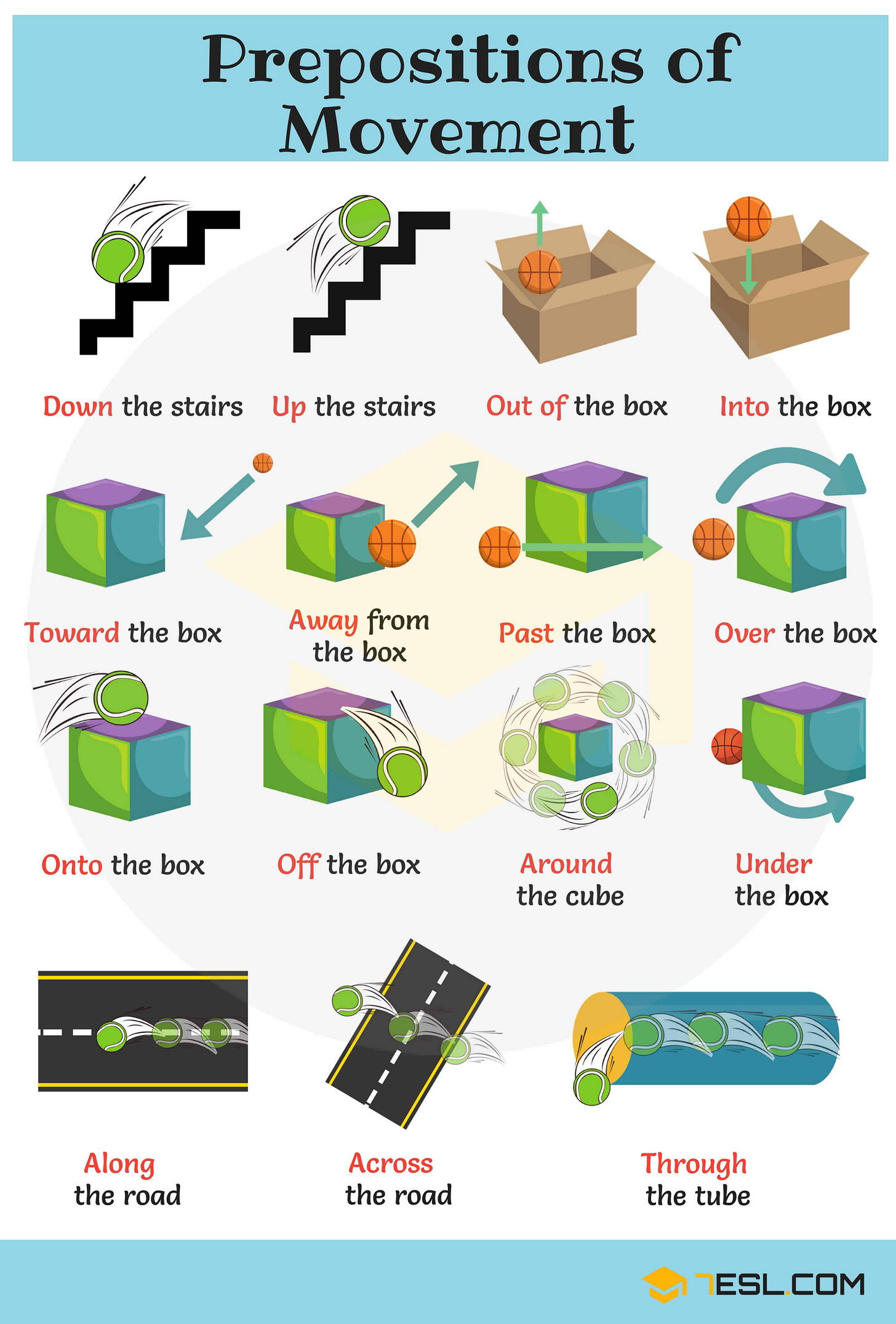 Prepositions of Movement

Down the stairs

Up the stairs

Out of the box

Into the box

Toward the box

Away from the box

Past the box

Over the box

Onto the box

Off the box

Around the cube

Under the box

Along the road

Across the road

Through the tube

7ESL.COM