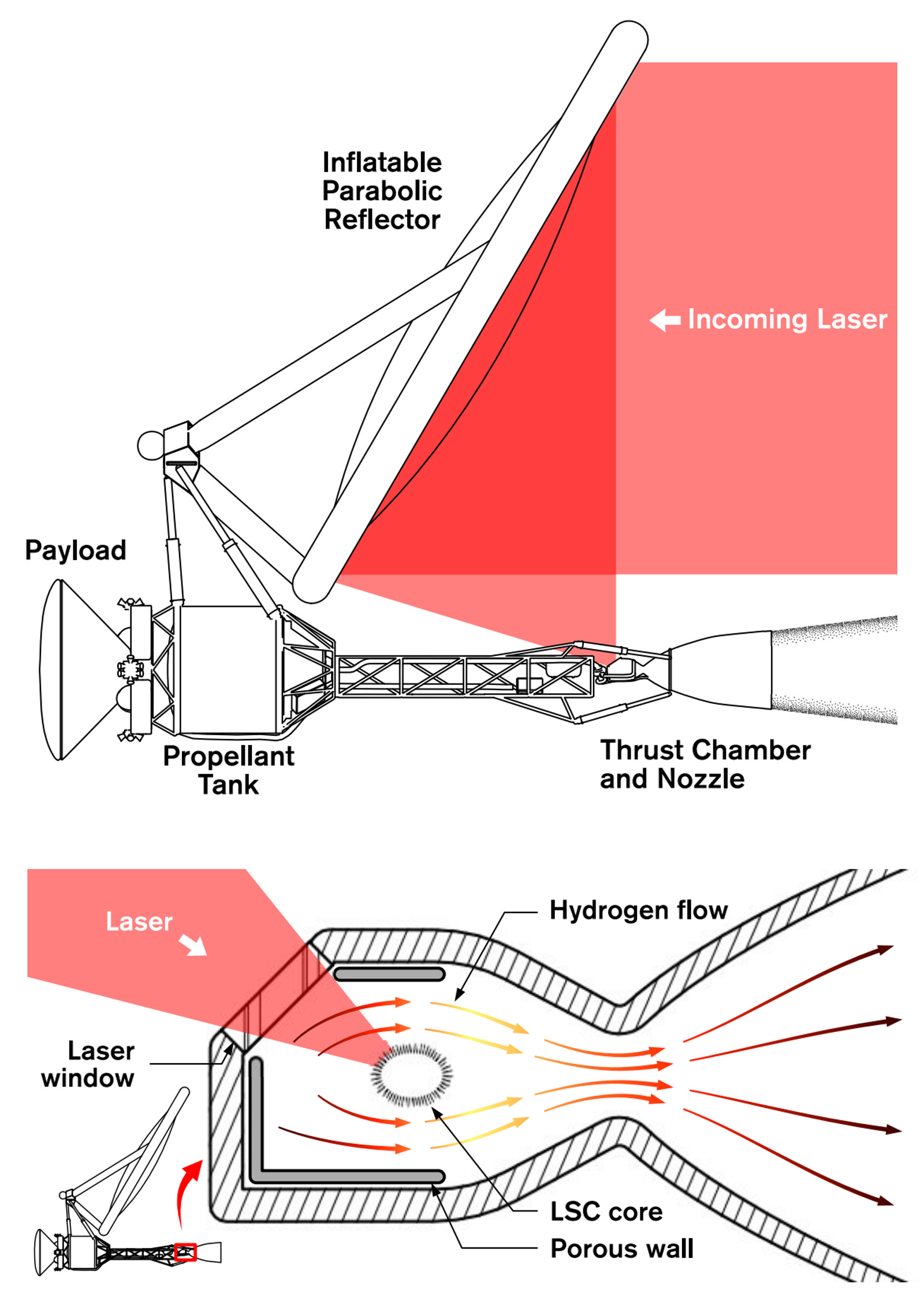 Inflatable Parabolic Reflector

Incoming Laser

Payload

Propellant Tank

Thrust Chamber and Nozzle

Laser

Hydrogen flow

Laser window

LSC core

Porous wall