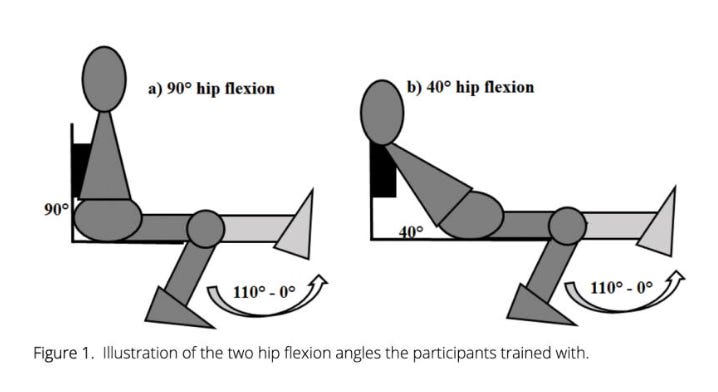 a) 90° hip flexion

90°

110° - 0°

b) 40° hip flexion

40°

110° - 0°

Figure 1. Illustration of the two hip flexion angles the participants trained with.