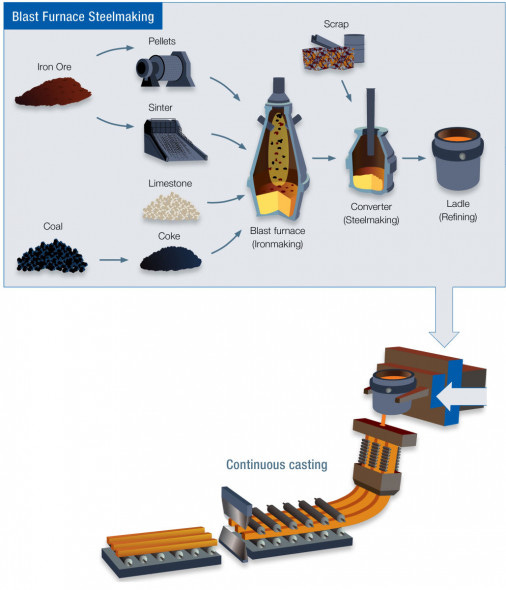 Blast Furnace Steelmaking

Iron Ore

Pellets

Sinter

Limestone

Coal

Coke

Scrap

Blast furnace
(Ironmaking)

Converter
(Steelmaking)

Ladle
(Refining)

Continuous casting